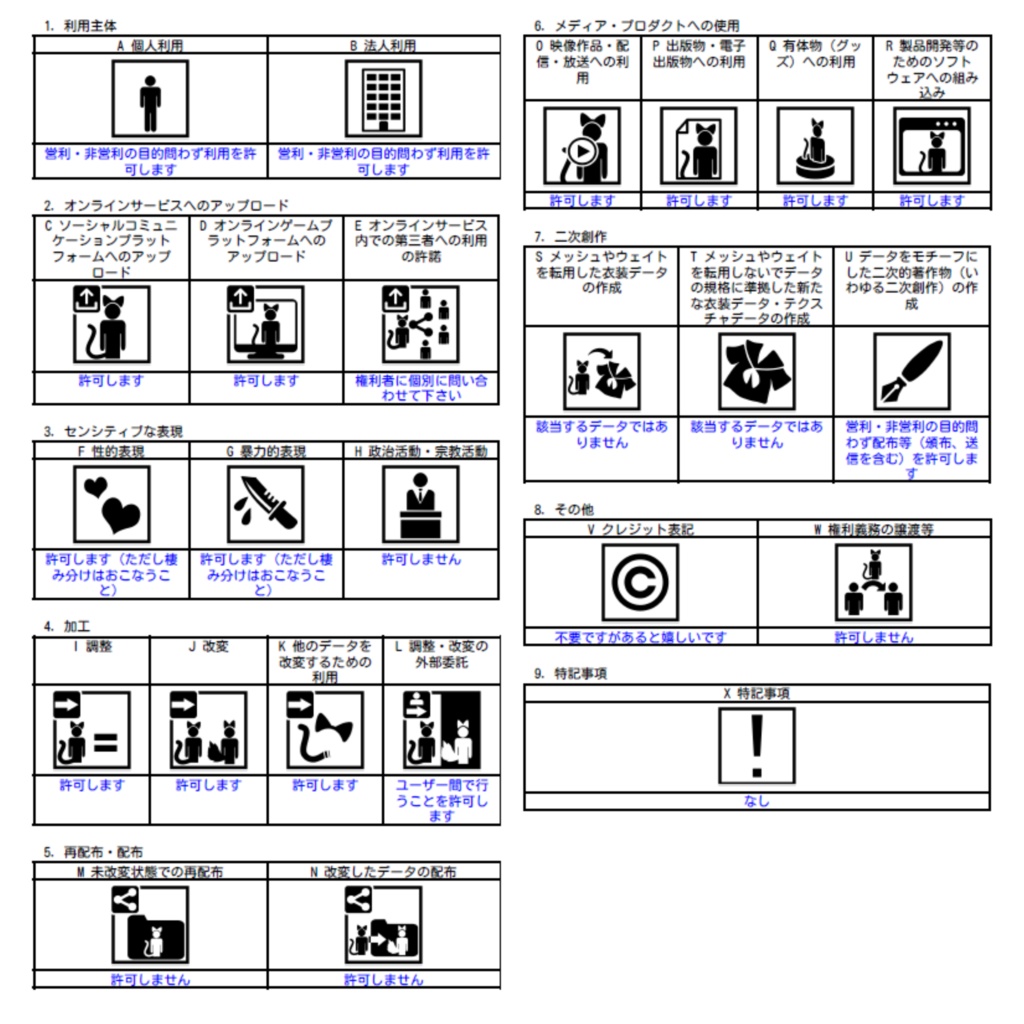 1. 利用主体

| A 個人利用 | B 法人利用 |
|---|---|
| 営利・非営利の目的問わず利用を許可します | 営利・非営利の目的問わず利用を許可します |

2. オンラインサービスへのアップロード

| C ソーシャルコミュニケーションプラットフォームへのアップロード | D オンラインゲームプラットフォームへのアップロード | E オンラインサービス内での第三者への利用の許諾 |
|---|---|---|
| 許可します | 許可します | 権利者に個別に問い合わせて下さい |

3. センシティブな表現

| F 性的表現 | G 暴力的表現 | H 政治活動・宗教活動 |
|---|---|---|
| 許可します（ただし棲み分けはおこなうこと） | 許可します（ただし棲み分けはおこなうこと） | 許可しません |

4. 加工

| I 調整 | J 改変 | K 他のデータを改変するための利用 | L 調整・改変の外部委託 |
|---|---|---|---|
| 許可します | 許可します | 許可します | ユーザー間で行うことを許可します |

5. 再配布・配布

| M 未改変状態での再配布 | N 改変したデータの配布 |
|---|---|
| 許可しません | 許可しません |

6. メディア・プロダクトへの使用

| O 映像作品・配信・放送への利用 | P 出版物・電子出版物への利用 | Q 有体物（グッズ）への利用 | R 製品開発等のためのソフトウェアへの組み込み |
|---|---|---|---|
| 許可します | 許可します | 許可します | 許可します |

7. 二次創作

| S メッシュやウェイトを転用した衣装データの作成 | T メッシュやウェイトを転用しないでデータの規格に準拠した新たな衣装データ・テクスチャデータの作成 | U データをモチーフにした二次的著作物（いわゆる二次創作）の作成 |
|---|---|---|
| 該当するデータではありません | 該当するデータではありません | 営利・非営利の目的問わず配布等（頒布、送信を含む）を許可します |

8. その他

| V クレジット表記 | W 権利義務の譲渡等 |
|---|---|
| 不要ですがあると嬉しいです | 許可しません |

9. 特記事項

| X 特記事項 |
|---|
| なし |