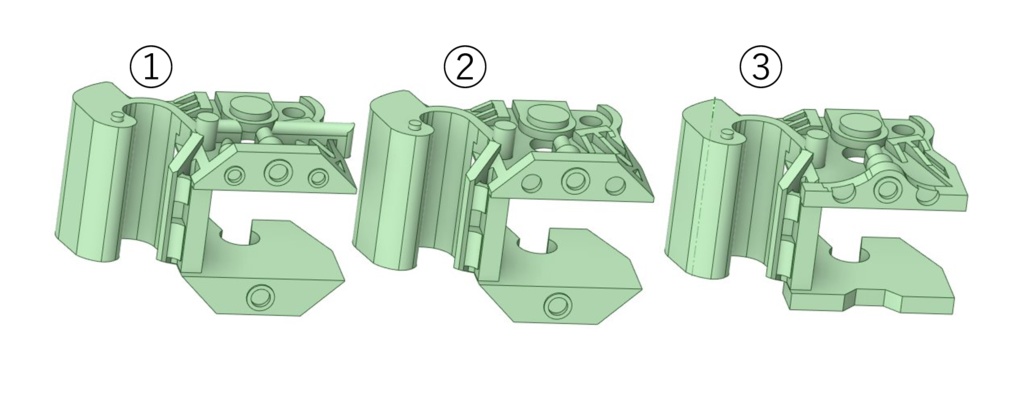 ①

②

③