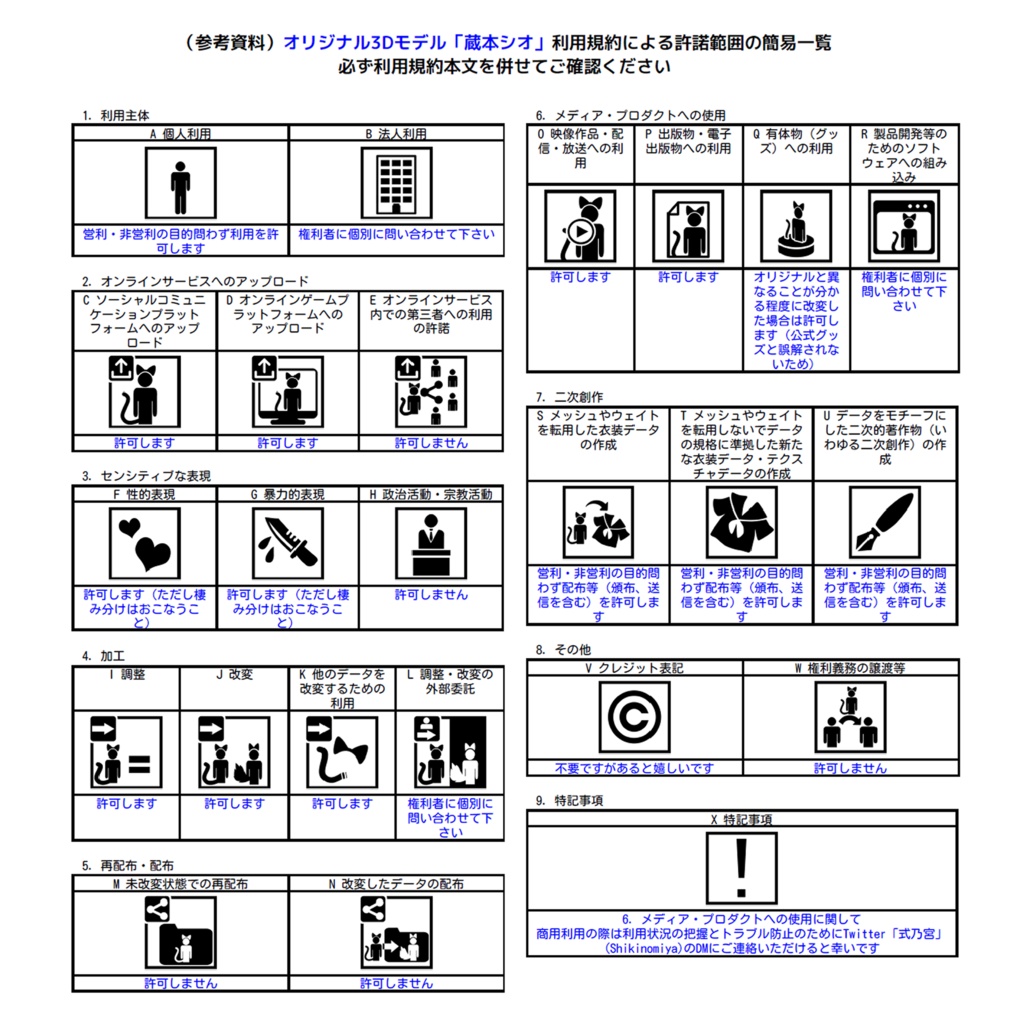 （参考資料）オリジナル3Dモデル「蔵本シオ」利用規約による許諾範囲の簡易一覧
必ず利用規約本文を併せてご確認ください

1. 利用主体

| A 個人利用 | B 法人利用 |
|---|---|
| 営利・非営利の目的問わず利用を許可します | 権利者に個別に問い合わせて下さい |

2. オンラインサービスへのアップロード

| C ソーシャルコミュニケーションプラットフォームへのアップロード | D オンラインゲームプラットフォームへのアップロード | E オンラインサービス内での第三者への利用の許諾 |
|---|---|---|
| 許可します | 許可します | 許可しません |

3. センシティブな表現

| F 性的表現 | G 暴力的表現 | H 政治活動・宗教活動 |
|---|---|---|
| 許可します（ただし棲み分けはおこなうこと） | 許可します（ただし棲み分けはおこなうこと） | 許可しません |

4. 加工

| I 調整 | J 改変 | K 他のデータを改変するための利用 | L 調整・改変の外部委託 |
|---|---|---|---|
| 許可します | 許可します | 許可します | 権利者に個別に問い合わせて下さい |

5. 再配布・配布

| M 未改変状態での再配布 | N 改変したデータの配布 |
|---|---|
| 許可しません | 許可しません |

6. メディア・プロダクトへの使用

| O 映像作品・配信・放送への利用 | P 出版物・電子出版物への利用 | Q 有体物（グッズ）への利用 | R 製品開発等のためのソフトウェアへの組み込み |
|---|---|---|---|
| 許可します | 許可します | オリジナルと異なることが分かる程度に改変した場合は許可します（公式グッズと誤解されないため） | 権利者に個別に問い合わせて下さい |

7. 二次創作

| S メッシュやウェイトを転用した衣装データの作成 | T メッシュやウェイトを転用しないでデータの規格に準拠した新たな衣装データ・テクスチャデータの作成 | U データをモチーフにした二次的著作物（いわゆる二次創作）の作成 |
|---|---|---|
| 営利・非営利の目的問わず配布等（頒布、送信を含む）を許可します | 営利・非営利の目的問わず配布等（頒布、送信を含む）を許可します | 営利・非営利の目的問わず配布等（頒布、送信を含む）を許可します |

8. その他

| V クレジット表記 | W 権利義務の譲渡等 |
|---|---|
| 不要ですがあると嬉しいです | 許可しません |

9. 特記事項

| X 特記事項 |
|---|
| 6. メディア・プロダクトへの使用に関して 商用利用の際は利用状況の把握とトラブル防止のためにTwitter「式乃宮」(Shikinomiya)のDMにご連絡いただけると幸いです |