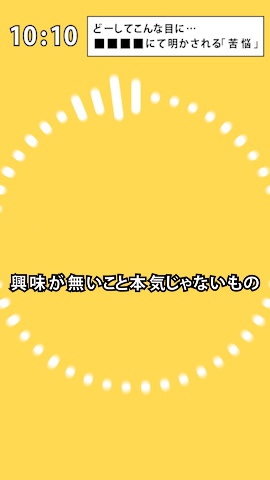 10:10

どーしてこんな目に…
■■■■にて明かされる「苦悩」

興味が無いこと本気じゃないもの