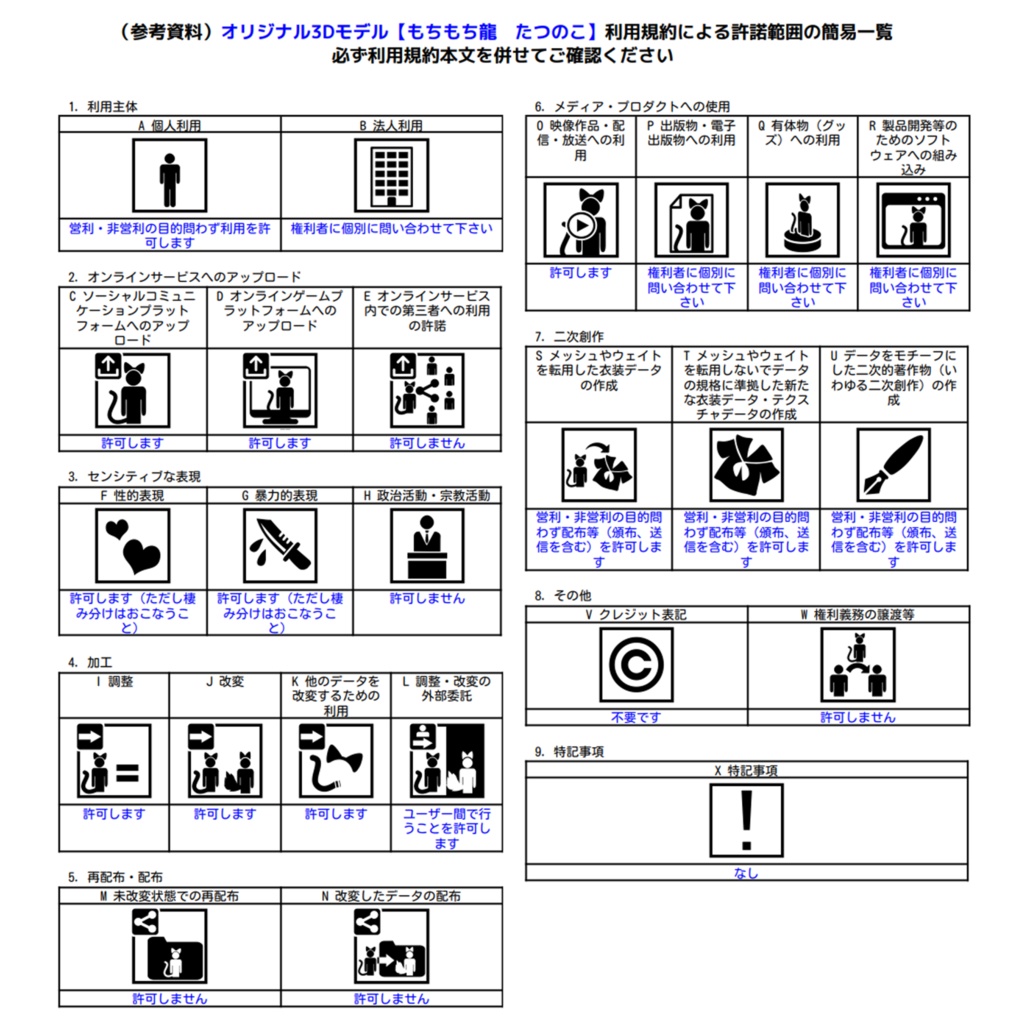 （参考資料）オリジナル3Dモデル【もちもち龍　たつのこ】利用規約による許諾範囲の簡易一覧
必ず利用規約本文を併せてご確認ください

1. 利用主体

| A 個人利用 | B 法人利用 |
|---|---|
| 営利・非営利の目的問わず利用を許可します | 権利者に個別に問い合わせて下さい |

2. オンラインサービスへのアップロード

| C ソーシャルコミュニケーションプラットフォームへのアップロード | D オンラインゲームプラットフォームへのアップロード | E オンラインサービス内での第三者への利用の許諾 |
|---|---|---|
| 許可します | 許可します | 許可しません |

3. センシティブな表現

| F 性的表現 | G 暴力的表現 | H 政治活動・宗教活動 |
|---|---|---|
| 許可します（ただし棲み分けはおこなうこと） | 許可します（ただし棲み分けはおこなうこと） | 許可しません |

4. 加工

| I 調整 | J 改変 | K 他のデータを改変するための利用 | L 調整・改変の外部委託 |
|---|---|---|---|
| 許可します | 許可します | 許可します | ユーザー間で行うことを許可します |

5. 再配布・配布

| M 未改変状態での再配布 | N 改変したデータの配布 |
|---|---|
| 許可しません | 許可しません |

6. メディア・プロダクトへの使用

| O 映像作品・配信・放送への利用 | P 出版物・電子出版物への利用 | Q 有体物（グッズ）への利用 | R 製品開発等のためのソフトウェアへの組み込み |
|---|---|---|---|
| 許可します | 権利者に個別に問い合わせて下さい | 権利者に個別に問い合わせて下さい | 権利者に個別に問い合わせて下さい |

7. 二次創作

| S メッシュやウェイトを転用した衣装データの作成 | T メッシュやウェイトを転用しないでデータの規格に準拠した新たな衣装データ・テクスチャデータの作成 | U データをモチーフにした二次的著作物（いわゆる二次創作）の作成 |
|---|---|---|
| 営利・非営利の目的問わず配布等（頒布、送信を含む）を許可します | 営利・非営利の目的問わず配布等（頒布、送信を含む）を許可します | 営利・非営利の目的問わず配布等（頒布、送信を含む）を許可します |

8. その他

| V クレジット表記 | W 権利義務の譲渡等 |
|---|---|
| 不要です | 許可しません |

9. 特記事項

| X 特記事項 |
|---|
| なし |