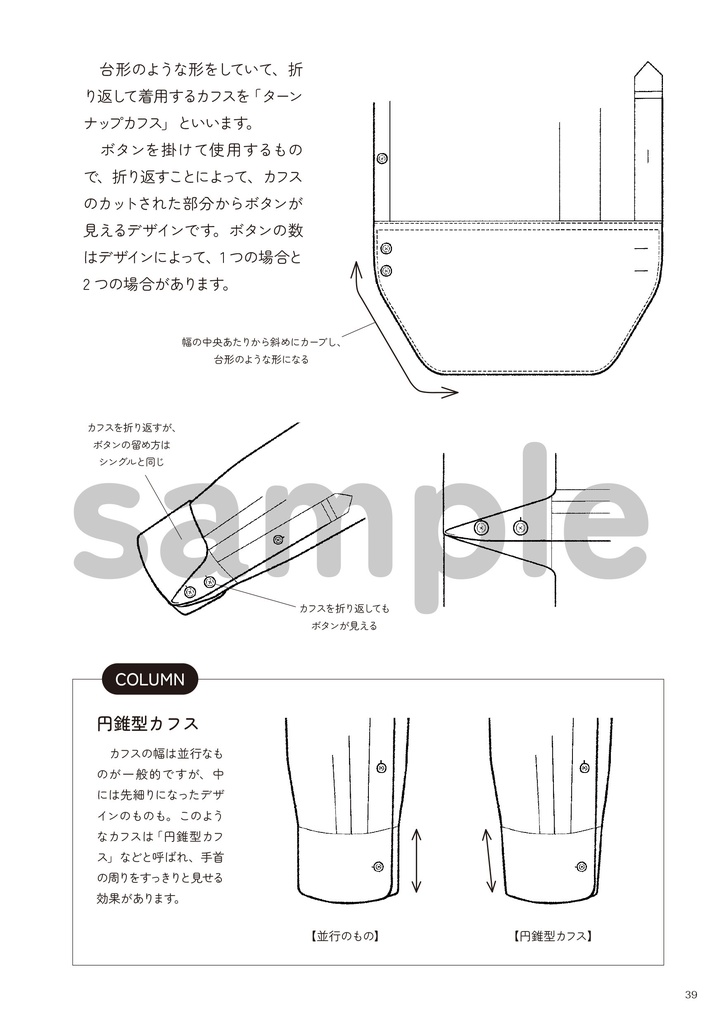 台形のような形をしていて、折り返して着用するカフスを「ターンナップカフス」といいます。

ボタンを掛けて使用するもので、折り返すことによって、カフスのカットされた部分からボタンが見えるデザインです。ボタンの数はデザインによって、1つの場合と2つの場合があります。

幅の中央あたりから斜めにカーブし、台形のような形になる

カフスを折り返すが、ボタンの留め方はシングルと同じ

カフスを折り返してもボタンが見える

sample

COLUMN

円錐型カフス

カフスの幅は並行なものが一般的ですが、中には先細りになったデザインのものも。このようなカフスは「円錐型カフス」などと呼ばれ、手首の周りをすっきりと見せる効果があります。

【並行のもの】

【円錐型カフス】

39