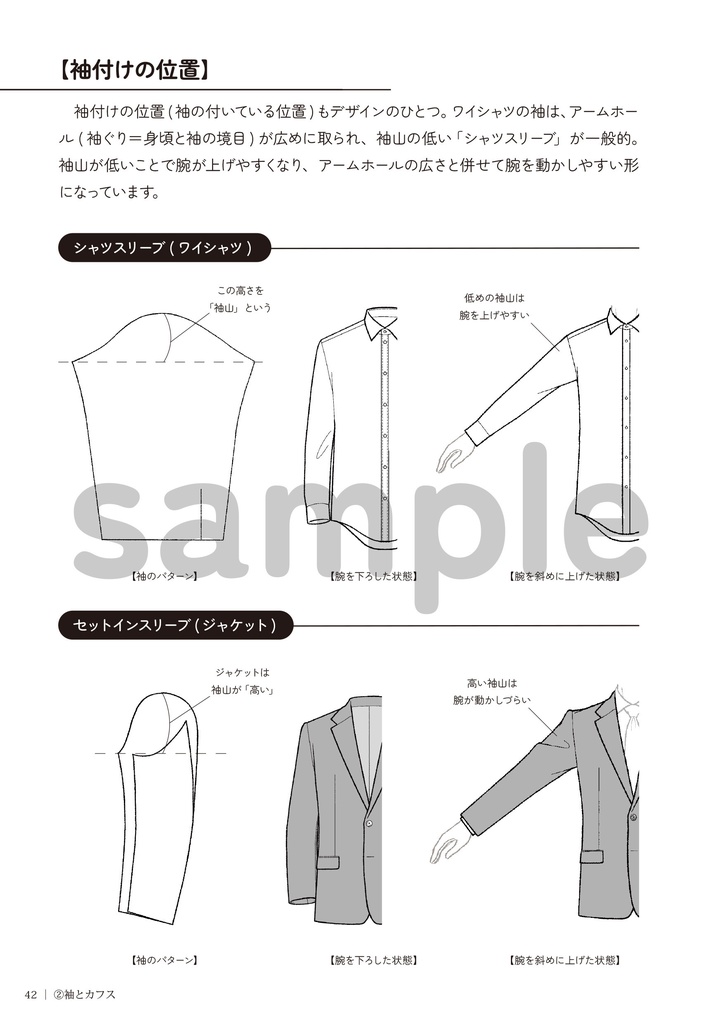 【袖付けの位置】

袖付けの位置(袖の付いている位置)もデザインのひとつ。ワイシャツの袖は、アームホール(袖ぐり＝身頃と袖の境目)が広めに取られ、袖山の低い「シャツスリーブ」が一般的。袖山が低いことで腕が上げやすくなり、アームホールの広さと併せて腕を動かしやすい形になっています。

シャツスリーブ(ワイシャツ)

この高さを「袖山」という

低めの袖山は腕を上げやすい

sample

【袖のパターン】

【腕を下ろした状態】

【腕を斜めに上げた状態】

セットインスリーブ(ジャケット)

ジャケットは袖山が「高い」

高い袖山は腕が動かしづらい

【袖のパターン】

【腕を下ろした状態】

【腕を斜めに上げた状態】

42 | ②袖とカフス