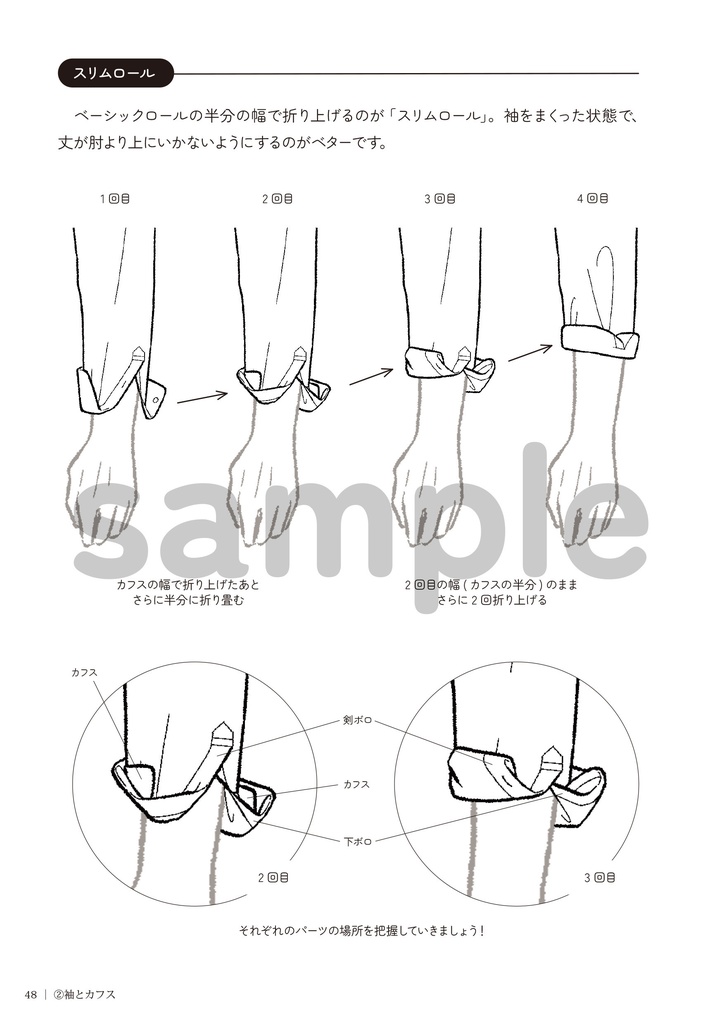 スリムロール

ベーシックロールの半分の幅で折り上げるのが「スリムロール」。袖をまくった状態で、丈が肘より上にいかないようにするのがベターです。

1回目

2回目

3回目

4回目

sample

カフスの幅で折り上げたあと
さらに半分に折り畳む

2回目の幅（カフスの半分）のまま
さらに2回折り上げる

カフス

剣ボロ

カフス

下ボロ

2回目

3回目

それぞれのパーツの場所を把握していきましょう！

48 | ②袖とカフス