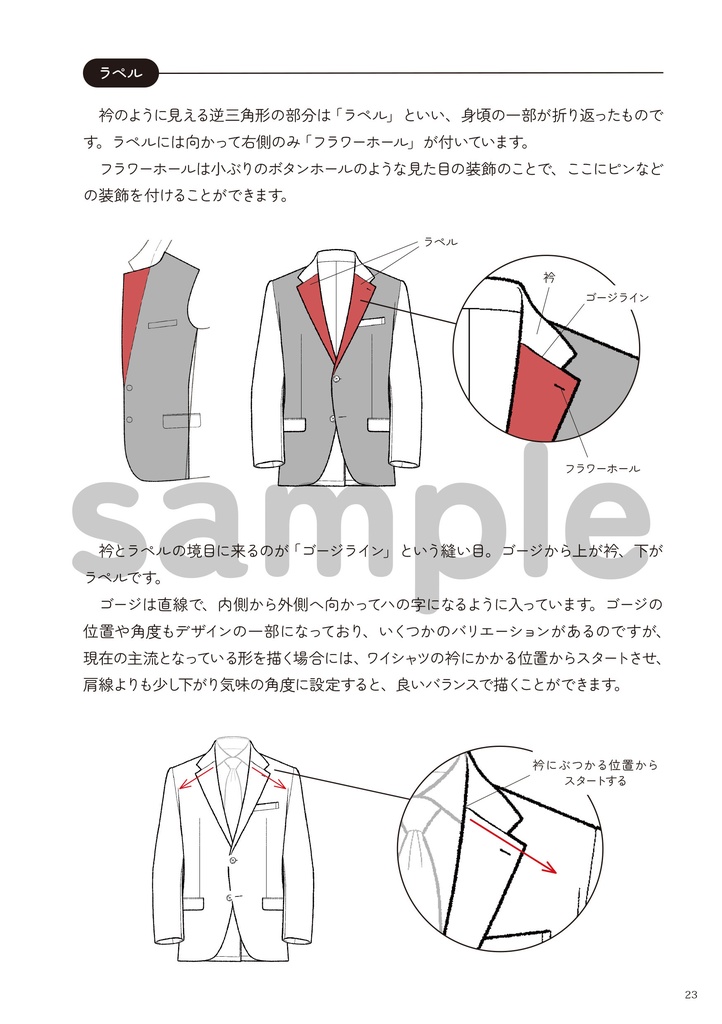 ラペル

衿のように見える逆三角形の部分は「ラペル」といい、身頃の一部が折り返ったものです。ラペルには向かって右側のみ「フラワーホール」が付いています。

フラワーホールは小ぶりのボタンホールのような見た目の装飾のことで、ここにピンなどの装飾を付けることができます。

ラペル

衿

ゴージライン

フラワーホール

sample

衿とラペルの境目に来るのが「ゴージライン」という縫い目。ゴージから上が衿、下がラペルです。

ゴージは直線で、内側から外側へ向かってハの字になるように入っています。ゴージの位置や角度もデザインの一部になっており、いくつかのバリエーションがあるのですが、現在の主流となっている形を描く場合には、ワイシャツの衿にかかる位置からスタートさせ、肩線よりも少し下がり気味の角度に設定すると、良いバランスで描くことができます。

衿にぶつかる位置からスタートする

23