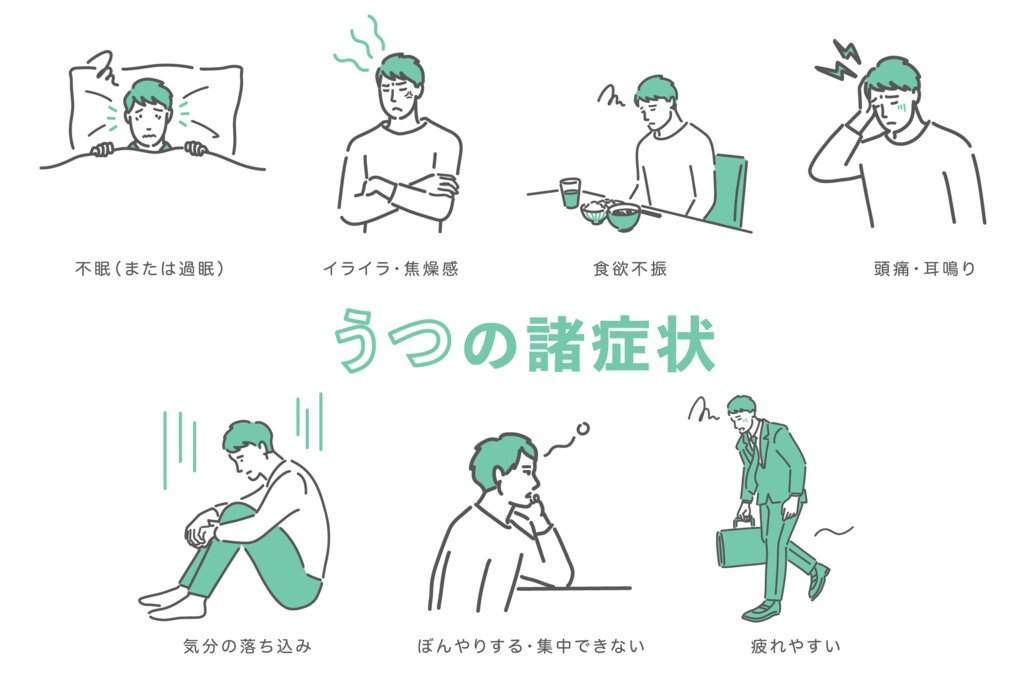 不眠（または過眠）

イライラ・焦燥感

食欲不振

頭痛・耳鳴り

うつの諸症状

気分の落ち込み

ぼんやりする・集中できない

疲れやすい