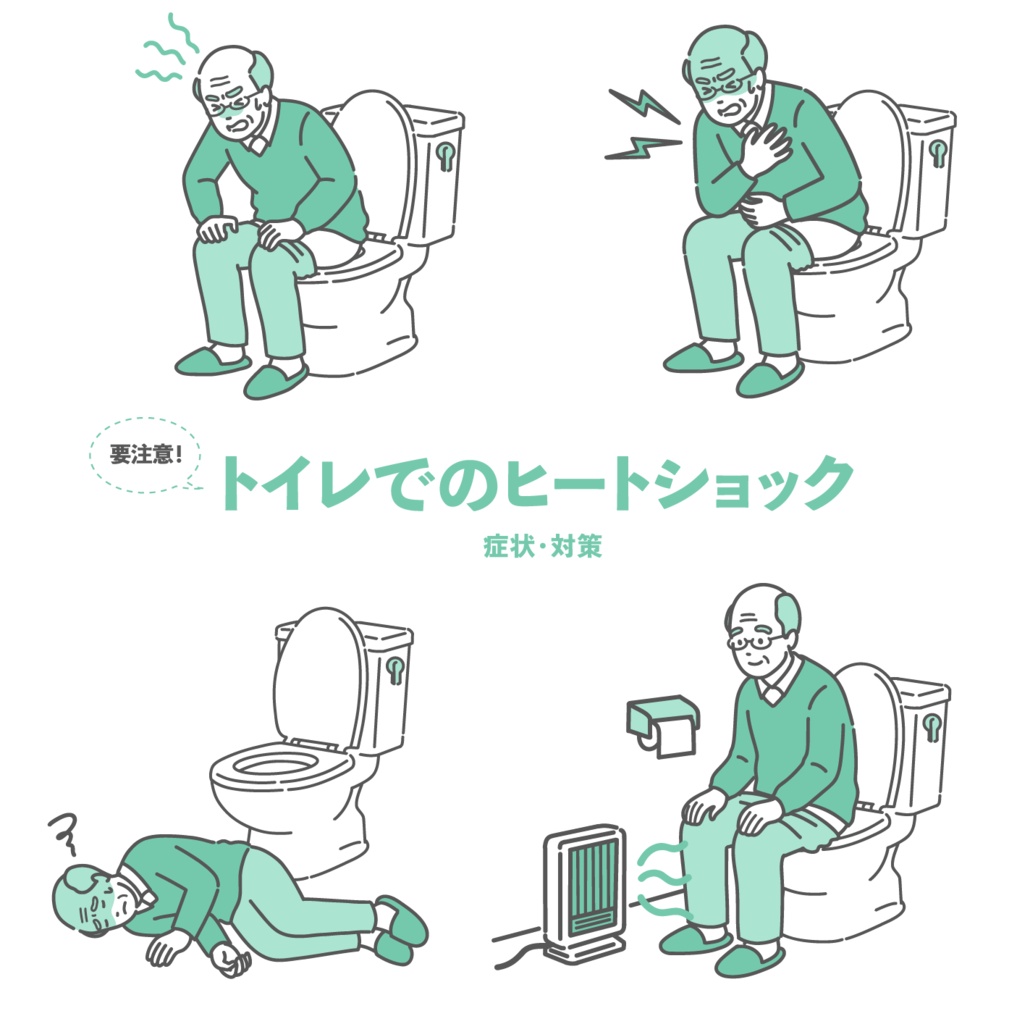 要注意!
トイレでのヒートショック
症状・対策