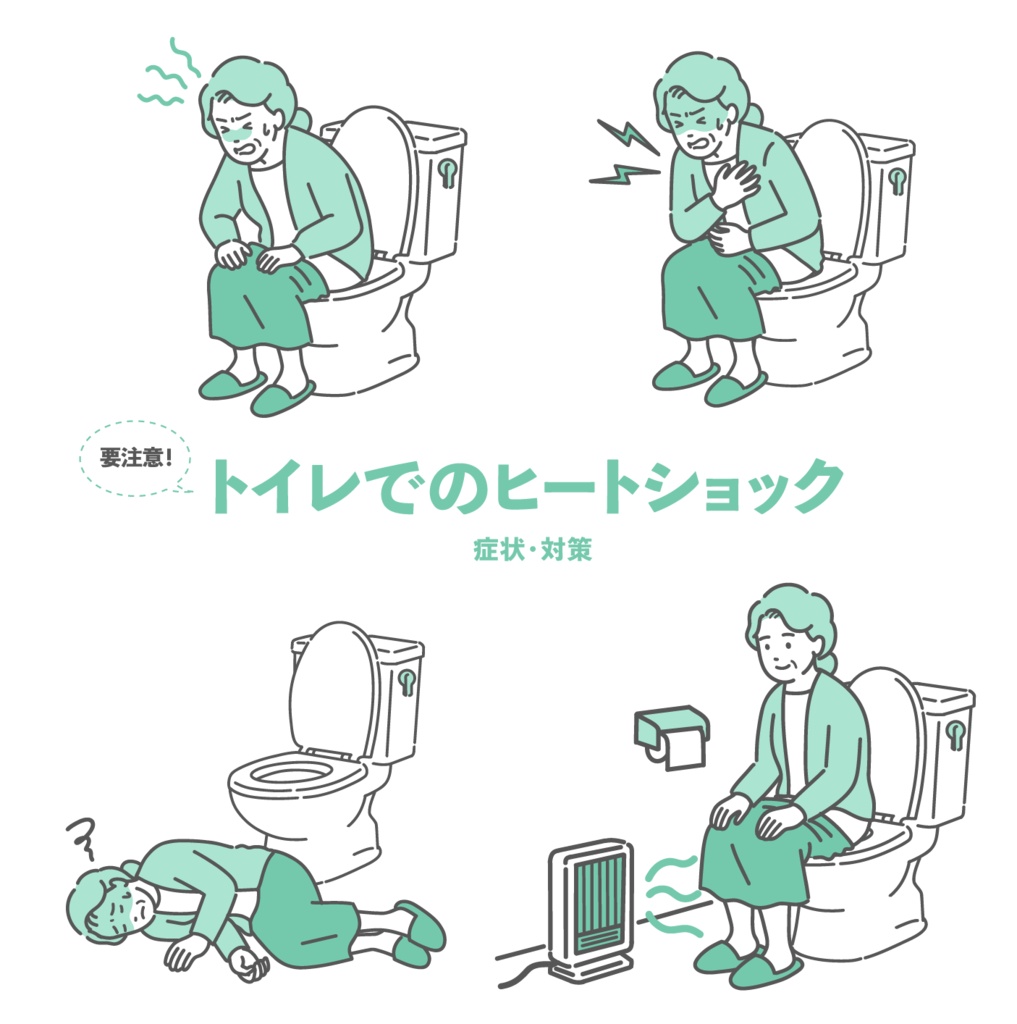 要注意!

トイレでのヒートショック

症状・対策