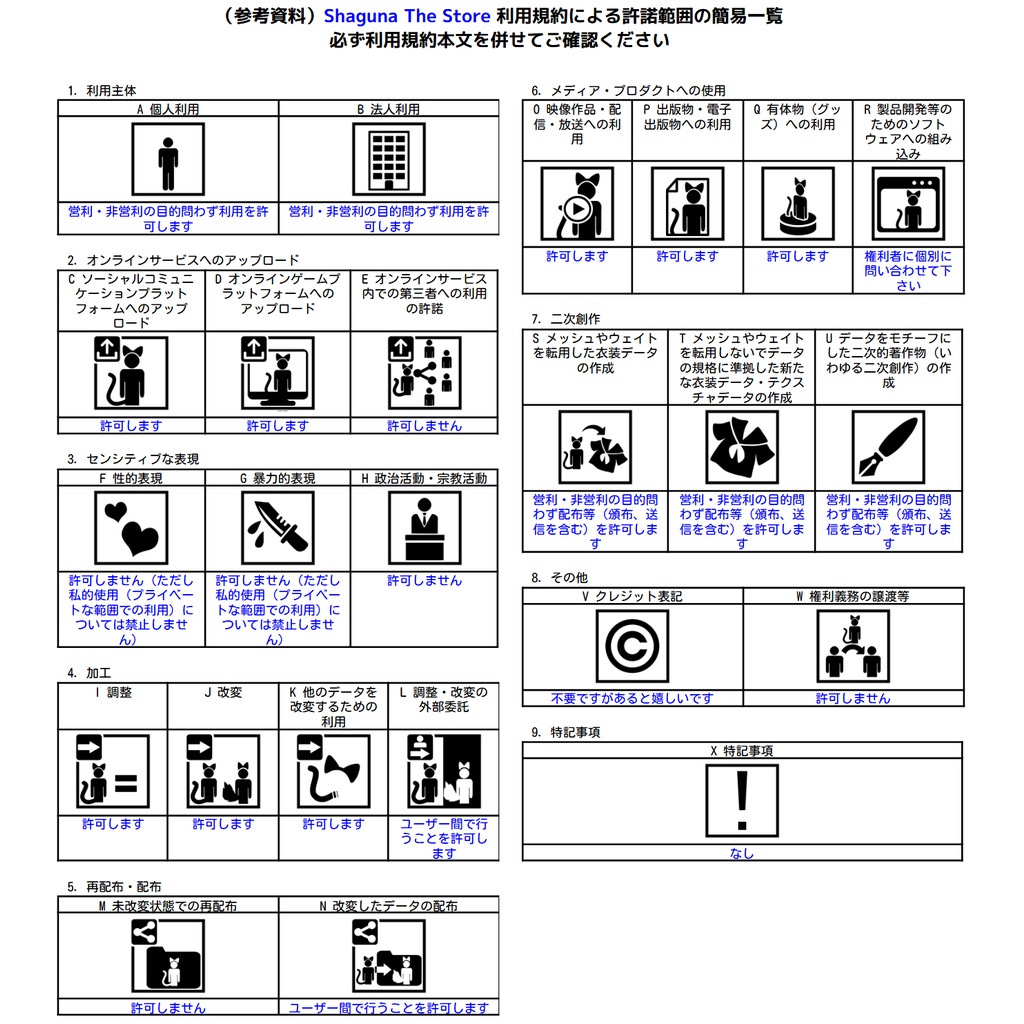 （参考資料）Shaguna The Store 利用規約による許諾範囲の簡易一覧
必ず利用規約本文を併せてご確認ください

1. 利用主体

| A 個人利用 | B 法人利用 |
|---|---|
| 営利・非営利の目的問わず利用を許可します | 営利・非営利の目的問わず利用を許可します |

2. オンラインサービスへのアップロード

| C ソーシャルコミュニケーションプラットフォームへのアップロード | D オンラインゲームプラットフォームへのアップロード | E オンラインサービス内での第三者への利用の許諾 |
|---|---|---|
| 許可します | 許可します | 許可しません |

3. センシティブな表現

| F 性的表現 | G 暴力的表現 | H 政治活動・宗教活動 |
|---|---|---|
| 許可しません（ただし私的使用（プライベートな範囲での利用）については禁止しません） | 許可しません（ただし私的使用（プライベートな範囲での利用）については禁止しません） | 許可しません |

4. 加工

| I 調整 | J 改変 | K 他のデータを改変するための利用 | L 調整・改変の外部委託 |
|---|---|---|---|
| 許可します | 許可します | 許可します | ユーザー間で行うことを許可します |

5. 再配布・配布

| M 未改変状態での再配布 | N 改変したデータの配布 |
|---|---|
| 許可しません | ユーザー間で行うことを許可します |

6. メディア・プロダクトへの使用

| O 映像作品・配信・放送への利用 | P 出版物・電子出版物への利用 | Q 有体物（グッズ）への利用 | R 製品開発等のためのソフトウェアへの組み込み |
|---|---|---|---|
| 許可します | 許可します | 許可します | 権利者に個別に問い合わせて下さい |

7. 二次創作

| S メッシュやウェイトを転用した衣装データの作成 | T メッシュやウェイトを転用しないでデータの規格に準拠した新たな衣装データ・テクスチャデータの作成 | U データをモチーフにした二次的著作物（いわゆる二次創作）の作成 |
|---|---|---|
| 営利・非営利の目的問わず配布等（頒布、送信を含む）を許可します | 営利・非営利の目的問わず配布等（頒布、送信を含む）を許可します | 営利・非営利の目的問わず配布等（頒布、送信を含む）を許可します |

8. その他

| V クレジット表記 | W 権利義務の譲渡等 |
|---|---|
| 不要ですがあると嬉しいです | 許可しません |

9. 特記事項

| X 特記事項 |
|---|
| なし |