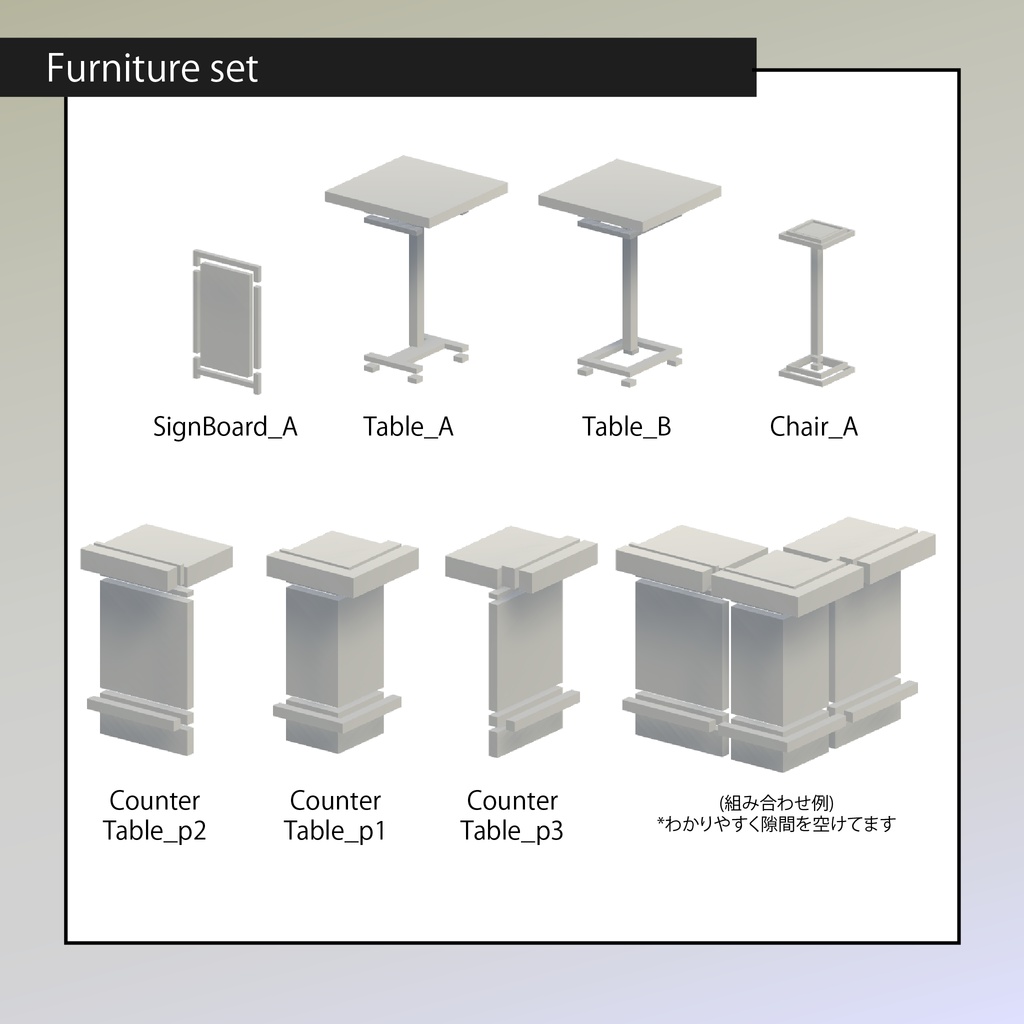 Furniture set

SignBoard_A

Table_A

Table_B

Chair_A

Counter Table_p2

Counter Table_p1

Counter Table_p3

(組み合わせ例)
*わかりやすく隙間を空けてます