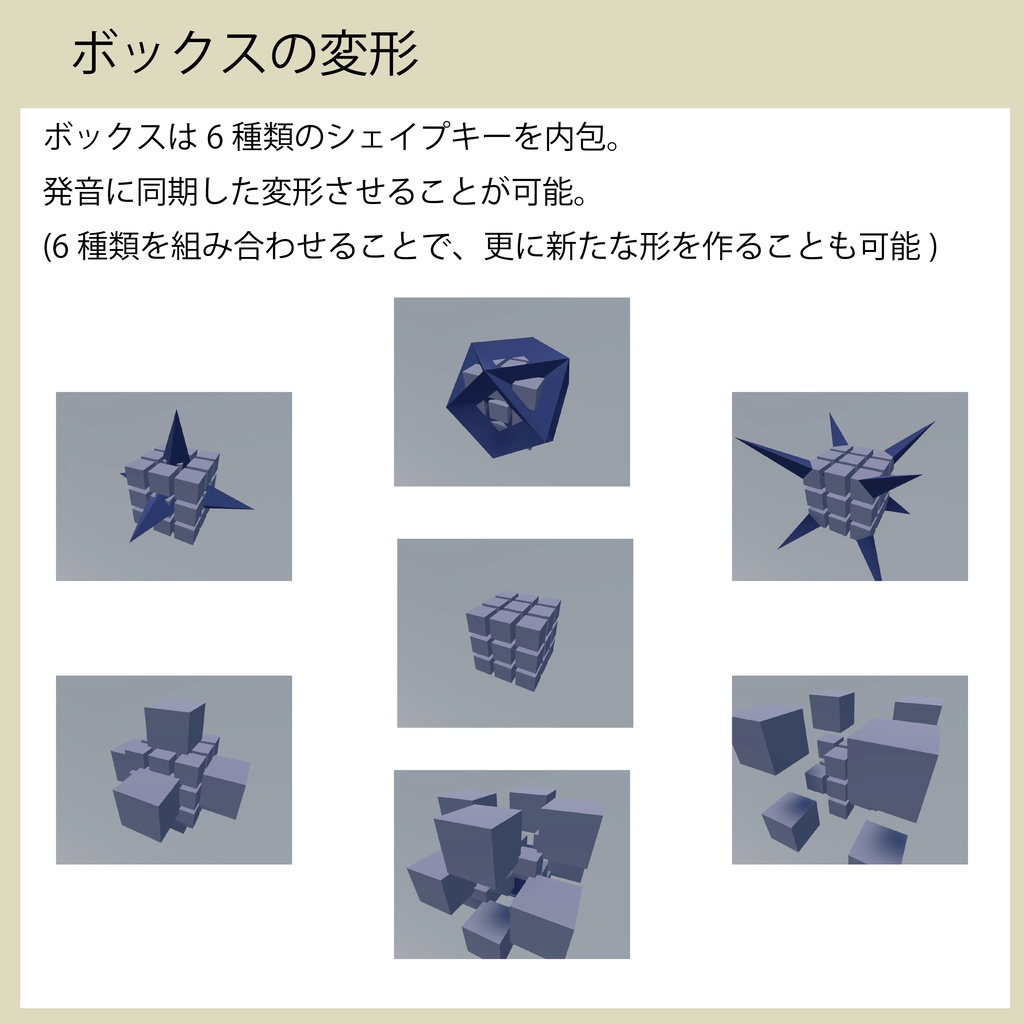 ボックスの変形

ボックスは 6 種類のシェイプキーを内包。

発音に同期した変形させることが可能。

(6 種類を組み合わせることで、更に新たな形を作ることも可能 )