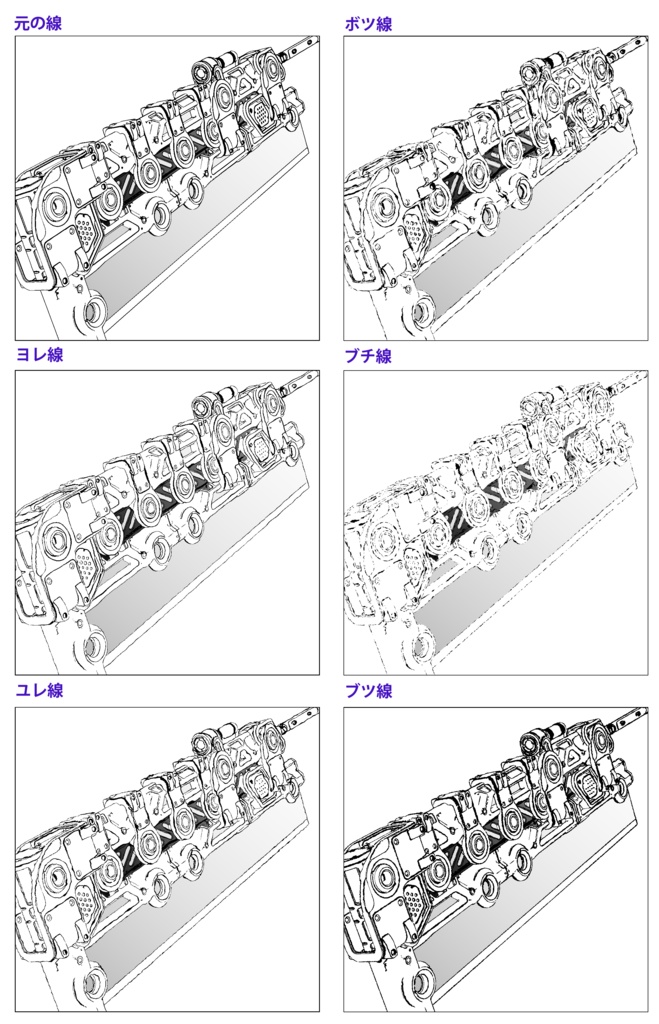 元の線

ボツ線

ヨレ線

ブチ線

ユレ線

ブツ線