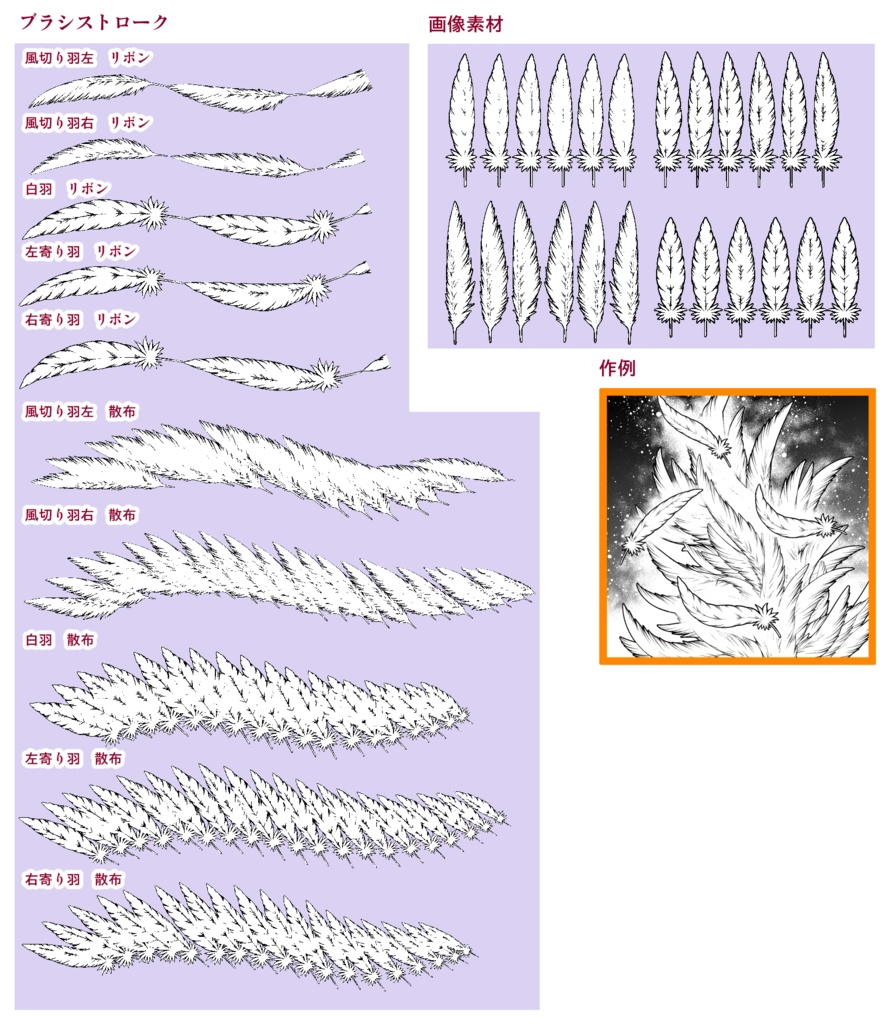 ブラシストローク

風切り羽左　リボン

風切り羽右　リボン

白羽　リボン

左寄り羽　リボン

右寄り羽　リボン

風切り羽左　散布

風切り羽右　散布

白羽　散布

左寄り羽　散布

右寄り羽　散布

画像素材

作例