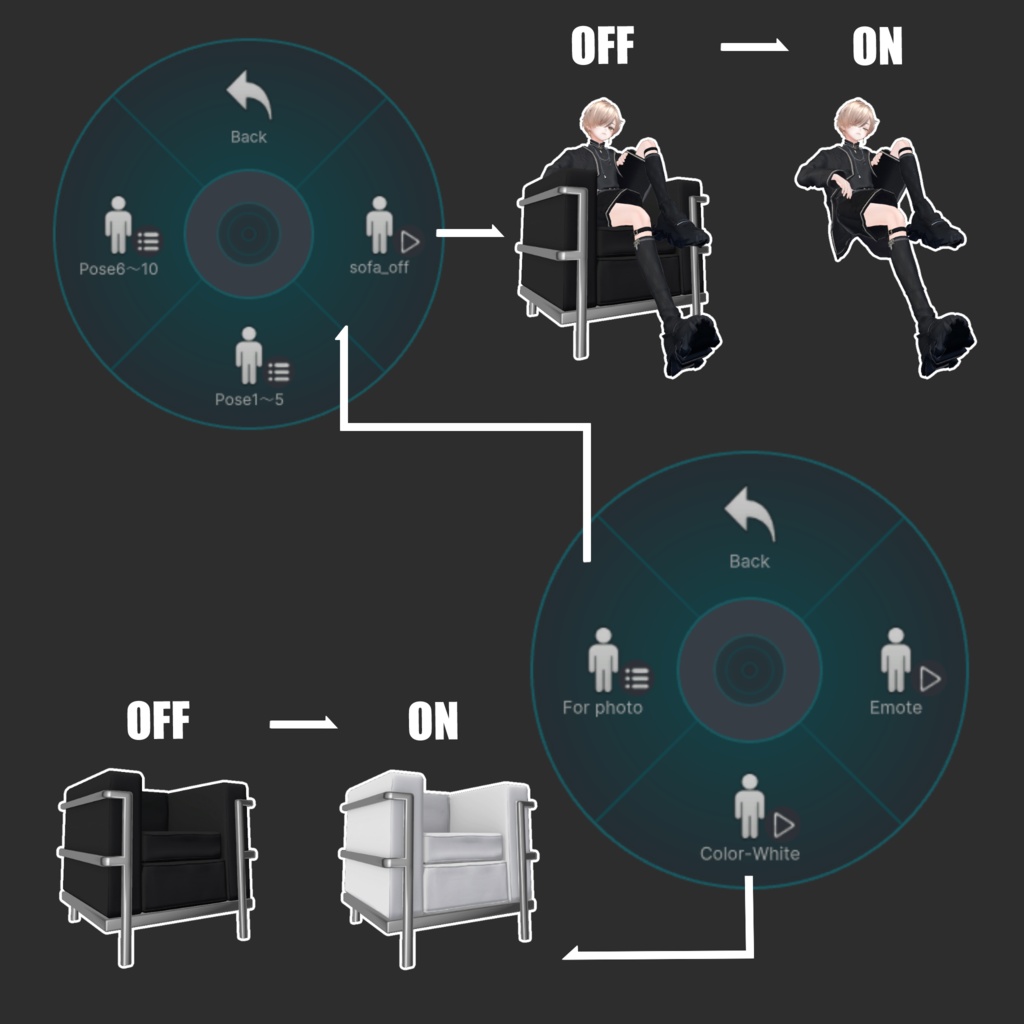 Back

Pose6～10

sofa_off

Pose1～5

OFF

ON

Back

For photo

Emote

Color-White

OFF

ON