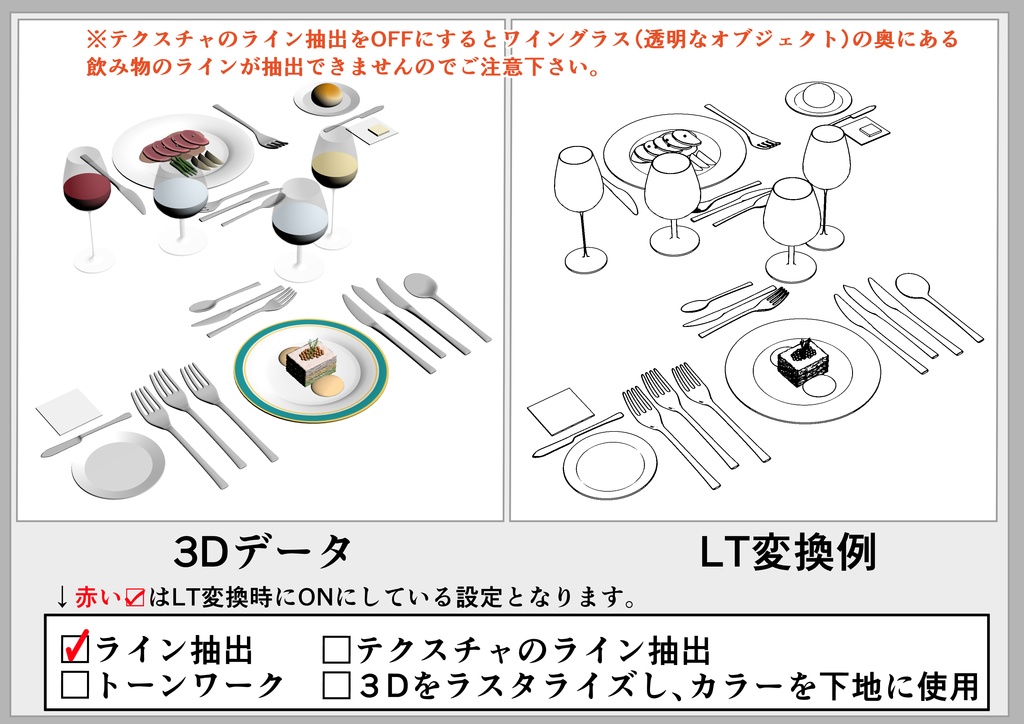 ※テクスチャのライン抽出をOFFにするとワイングラス(透明なオブジェクト)の奥にある飲み物のラインが抽出できませんのでご注意下さい。

3Dデータ

LT変換例

↓赤い☑はLT変換時にONにしている設定となります。

☑ライン抽出 □テクスチャのライン抽出
□トーンワーク □3Dをラスタライズし、カラーを下地に使用