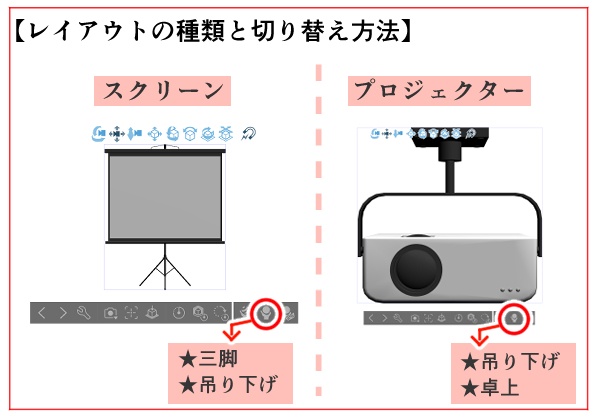 【レイアウトの種類と切り替え方法】

スクリーン

★三脚
★吊り下げ

プロジェクター

★吊り下げ
★卓上