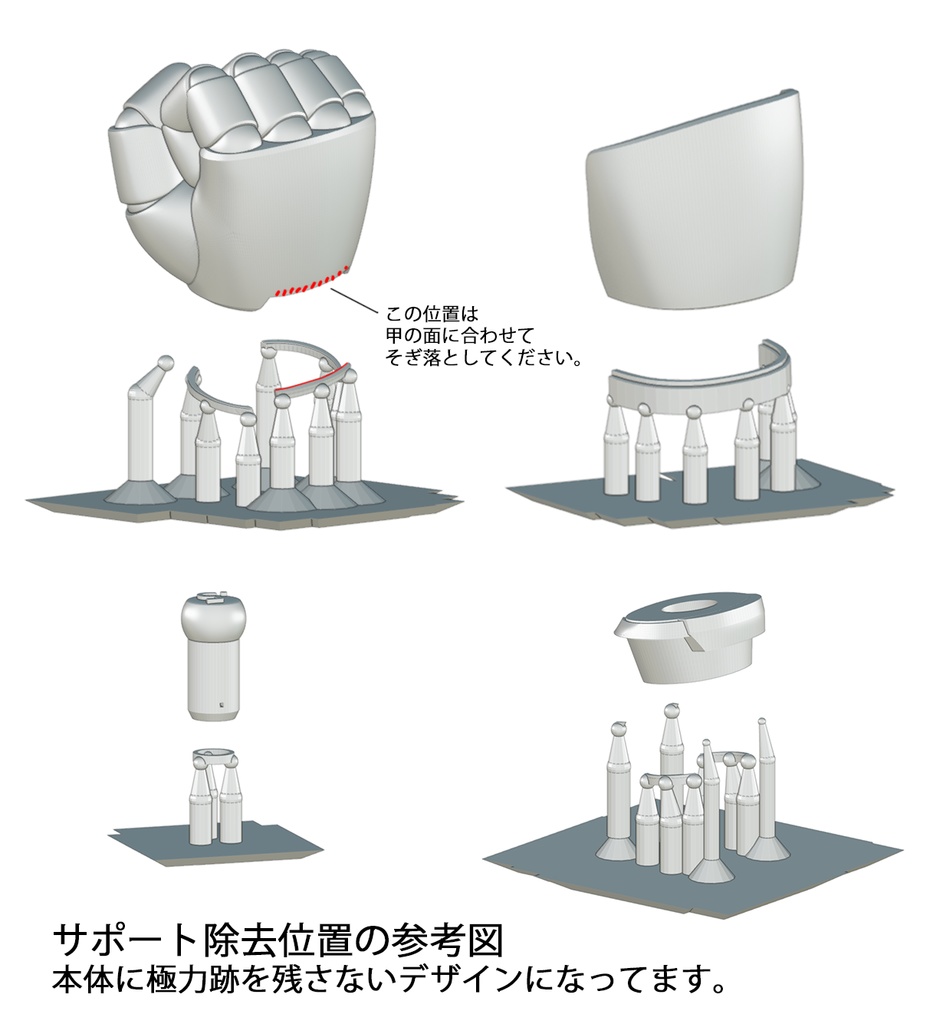 この位置は
甲の面に合わせて
そぎ落としてください。

サポート除去位置の参考図
本体に極力跡を残さないデザインになってます。