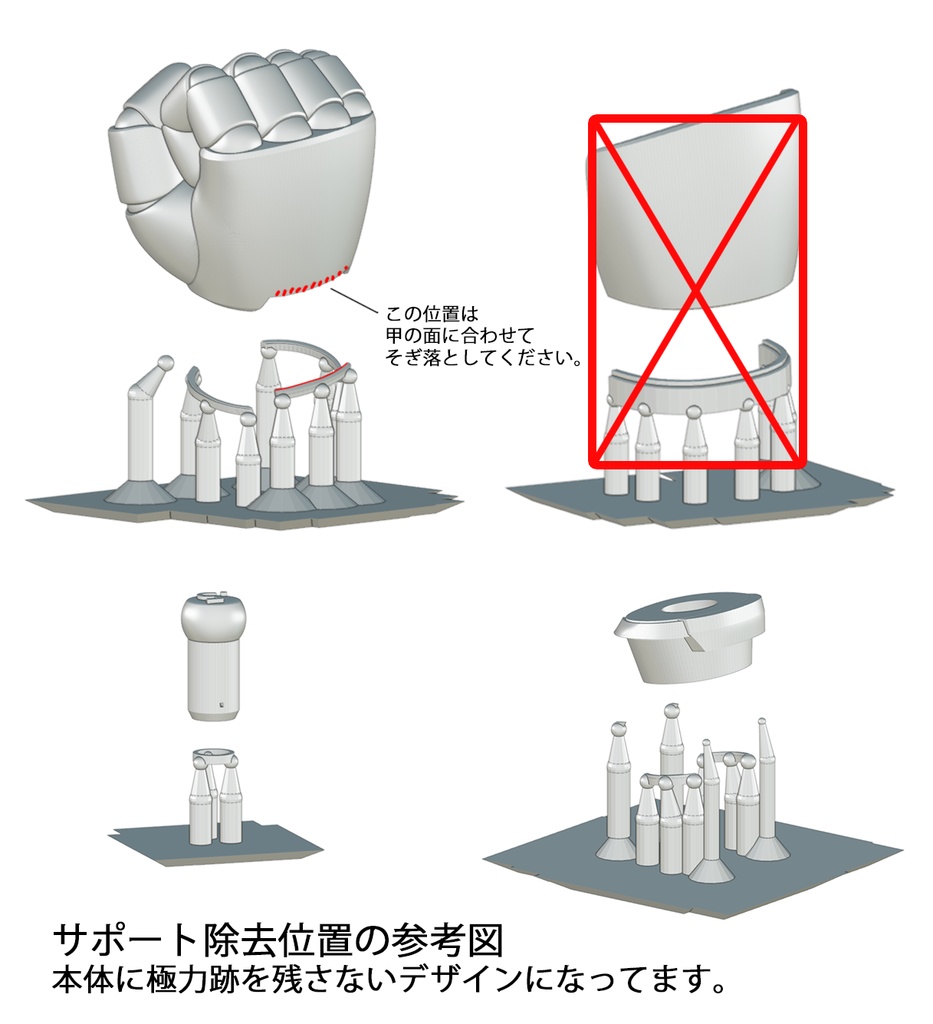 この位置は
甲の面に合わせて
そぎ落としてください。

サポート除去位置の参考図
本体に極力跡を残さないデザインになってます。