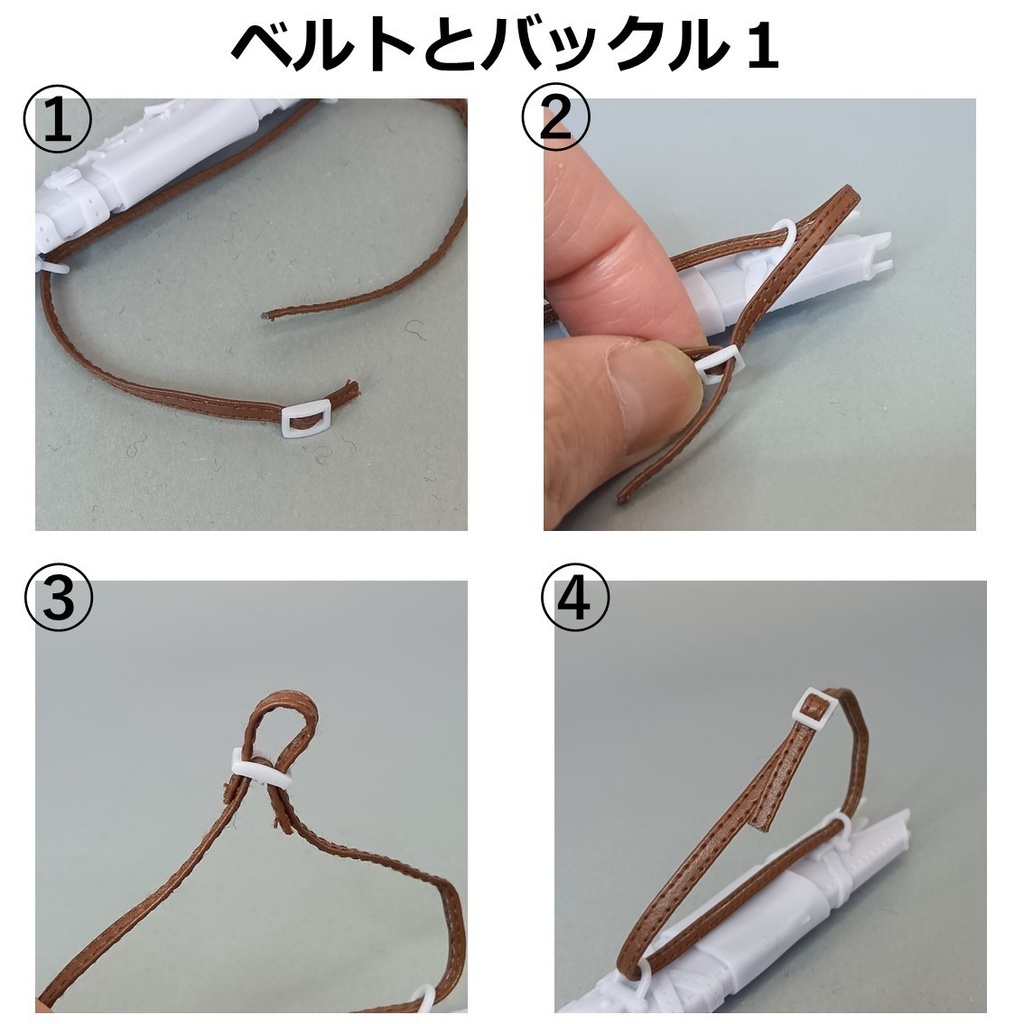 ベルトとバックル１

①

②

③

④