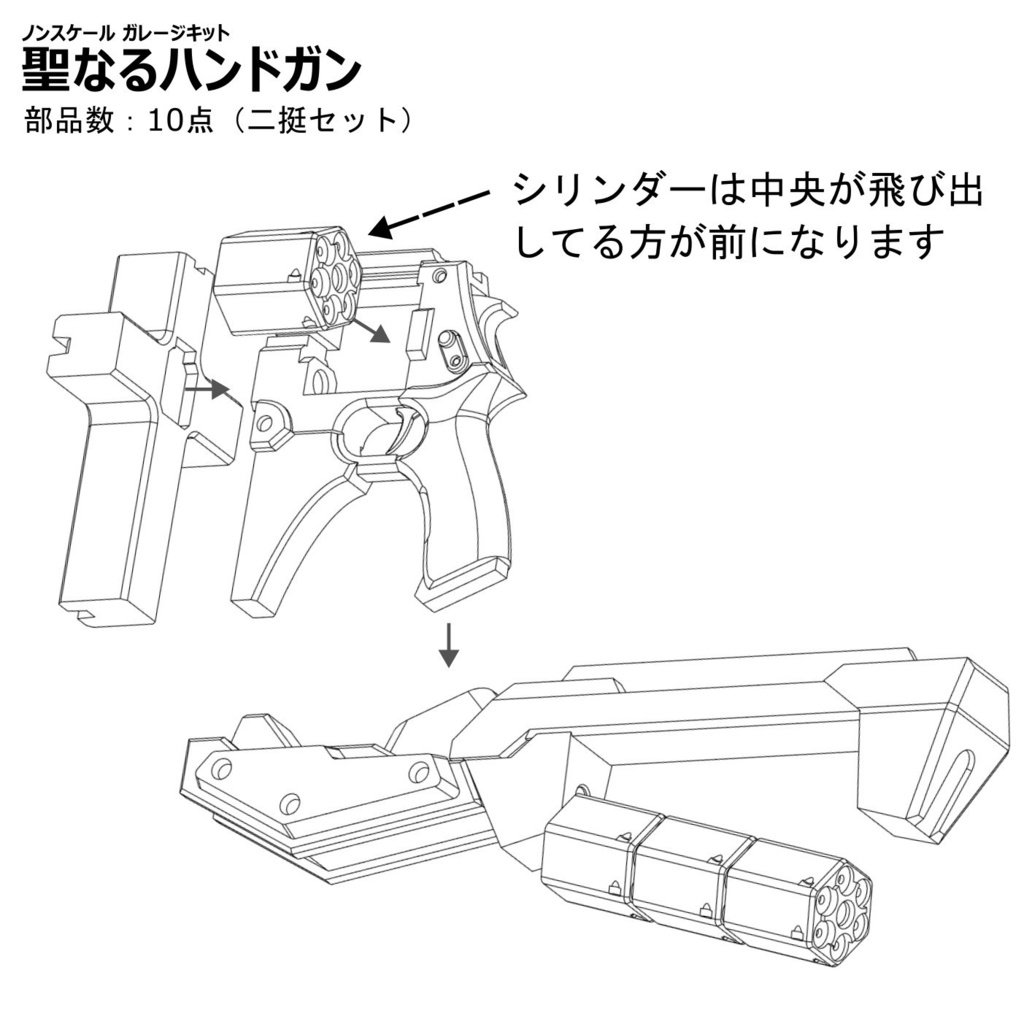 ノンスケール ガレージキット
聖なるハンドガン
部品数：10点（二挺セット）

シリンダーは中央が飛び出してる方が前になります