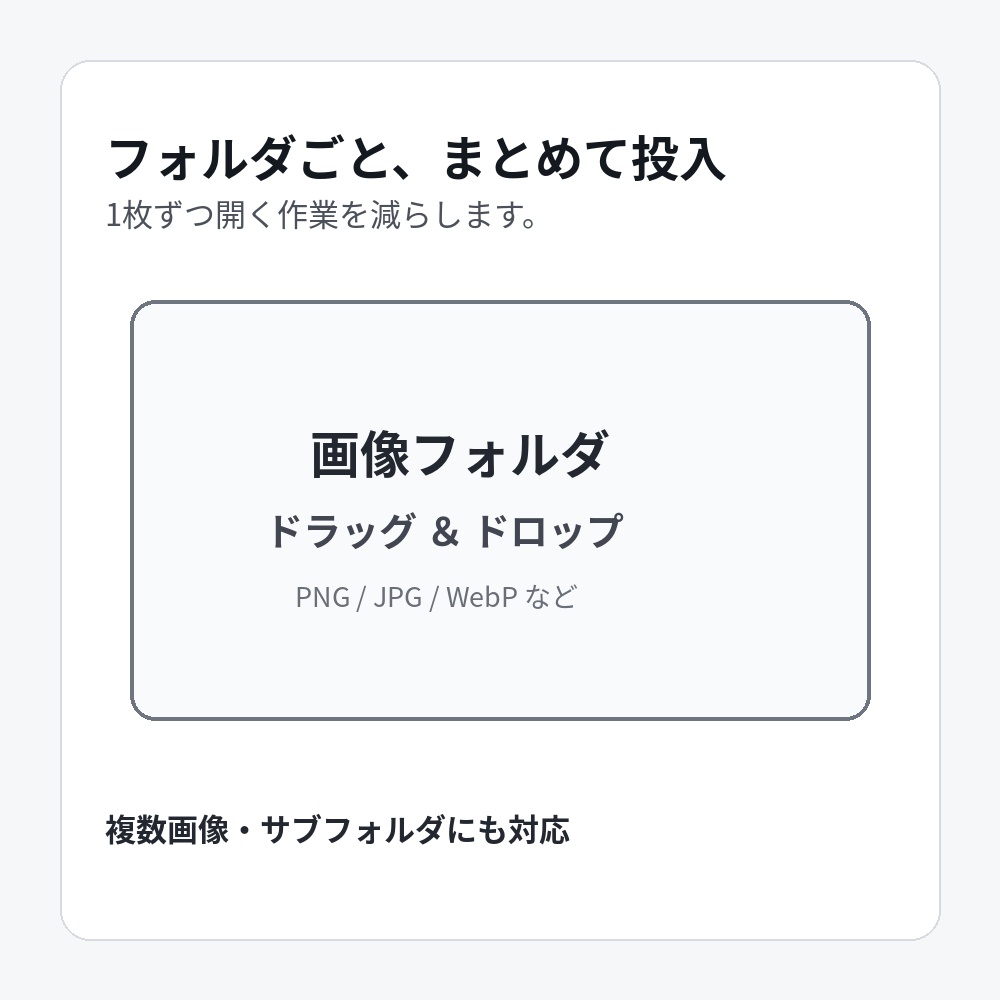 フォルダごと、まとめて投入
1枚ずつ開く作業を減らします。

画像フォルダ
ドラッグ & ドロップ
PNG / JPG / WebP など

複数画像・サブフォルダにも対応