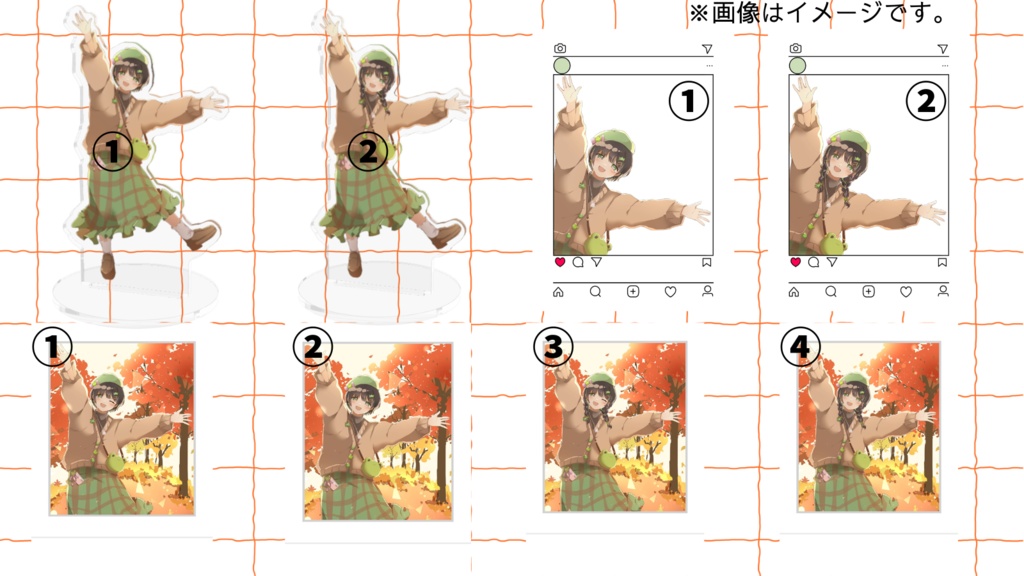 ※画像はイメージです。

①

②

①

②

①

②

③

④