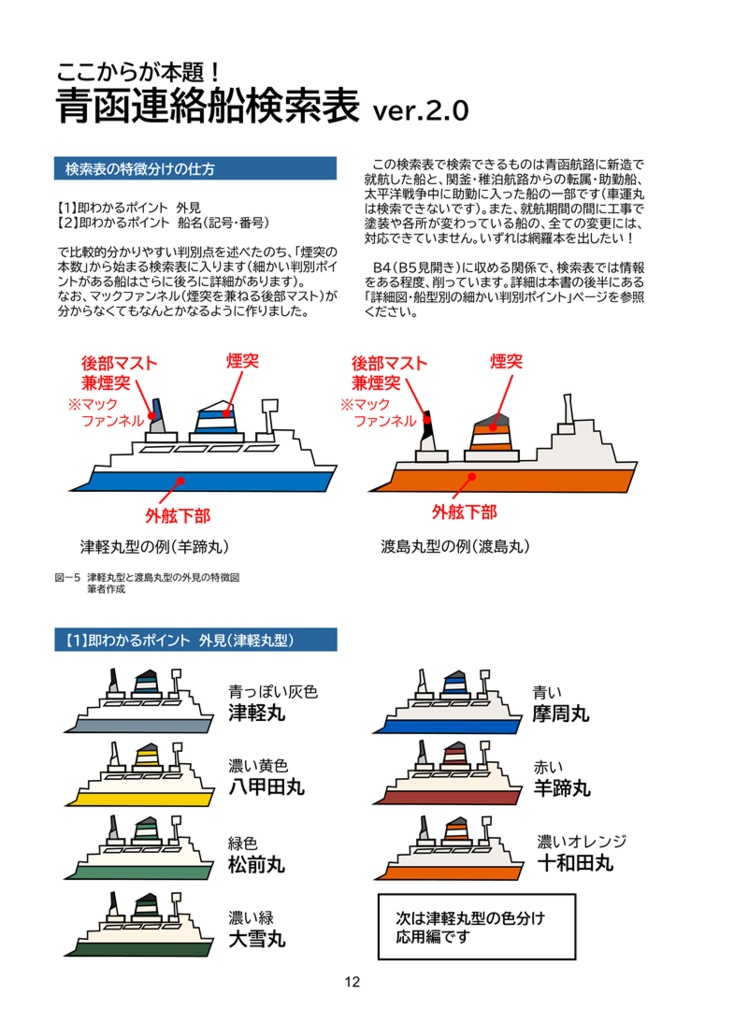 ここからが本題！
青函連絡船検索表 ver.2.0

検索表の特徴分けの仕方

【1】即わかるポイント 外見
【2】即わかるポイント 船名（記号・番号）

で比較的分かりやすい判別点を述べたのち、「煙突の本数」から始まる検索表に入ります（細かい判別ポイントがある船はさらに後ろに詳細があります）。
なお、マックファンネル（煙突を兼ねる後部マスト）が分からなくてもなんとかなるように作りました。

この検索表で検索できるものは青函航路に新造で就航した船と、関釜・稚泊航路からの転属・助勤船、太平洋戦争中に助勤に入った船の一部です（車運丸は検索できないです）。また、就航期間の間に工事で塗装や各所が変わっている船の、全ての変更には、対応できていません。いずれは網羅本を出したい！

B4（B5見開き）に収める関係で、検索表では情報をある程度、削っています。詳細は本書の後半にある「詳細図・船型別の細かい判別ポイント」ページを参照ください。

後部マスト兼煙突
※マックファンネル
煙突
外舷下部
津軽丸型の例（羊蹄丸）

後部マスト兼煙突
※マックファンネル
煙突
外舷下部
渡島丸型の例（渡島丸）

図ー5 津軽丸型と渡島丸型の外見の特徴図
筆者作成

【1】即わかるポイント 外見（津軽丸型）

青っぽい灰色
津軽丸

濃い黄色
八甲田丸

緑色
松前丸

濃い緑
大雪丸

青い
摩周丸

赤い
羊蹄丸

濃いオレンジ
十和田丸

次は津軽丸型の色分け応用編です

12