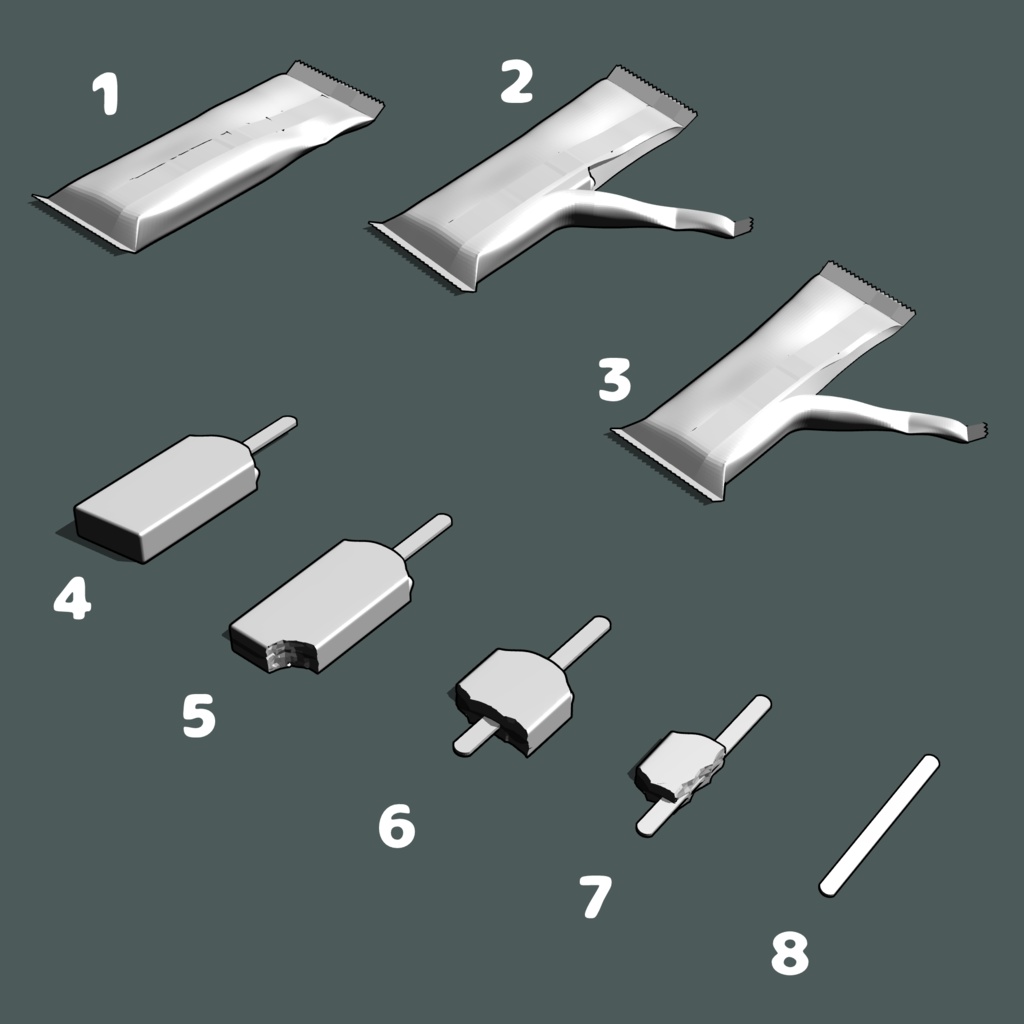 1
2
3
4
5
6
7
8