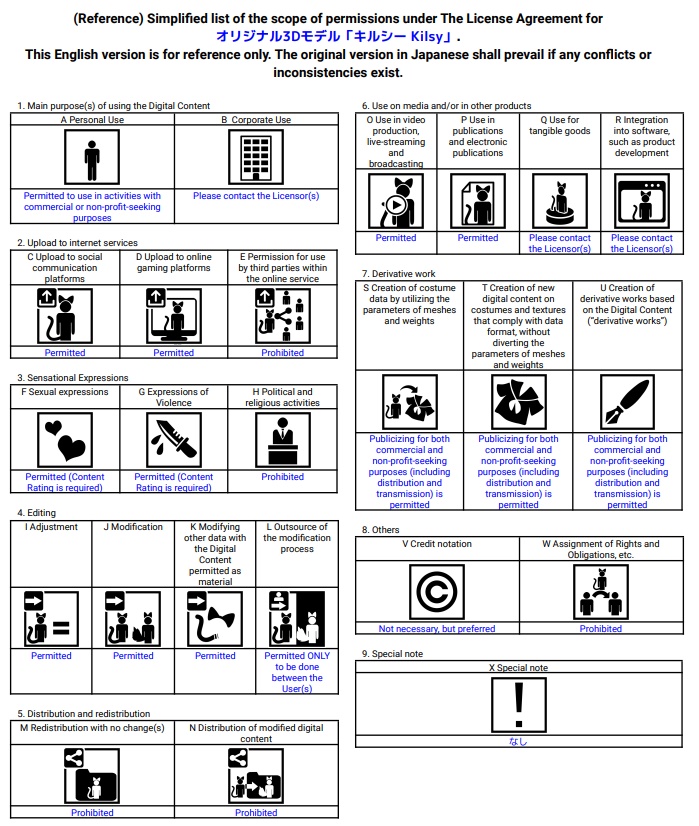 (Reference) Simplified list of the scope of permissions under The License Agreement for オリジナル3Dモデル「キルシー Kilsy」.
This English version is for reference only. The original version in Japanese shall prevail if any conflicts or inconsistencies exist.

1. Main purpose(s) of using the Digital Content

| A Personal Use | B Corporate Use |
|---|---|
| Permitted to use in activities with commercial or non-profit-seeking purposes | Please contact the Licensor(s) |

2. Upload to internet services

| C Upload to social communication platforms | D Upload to online gaming platforms | E Permission for use by third parties within the online service |
|---|---|---|
| Permitted | Permitted | Prohibited |

3. Sensational Expressions

| F Sexual expressions | G Expressions of Violence | H Political and religious activities |
|---|---|---|
| Permitted (Content Rating is required) | Permitted (Content Rating is required) | Prohibited |

4. Editing

| I Adjustment | J Modification | K Modifying other data with the Digital Content permitted as material | L Outsource of the modification process |
|---|---|---|---|
| Permitted | Permitted | Permitted | Permitted ONLY to be done between the User(s) |

5. Distribution and redistribution

| M Redistribution with no change(s) | N Distribution of modified digital content |
|---|---|
| Prohibited | Prohibited |

6. Use on media and/or in other products

| O Use in video production, live-streaming and broadcasting | P Use in publications and electronic publications | Q Use for tangible goods | R Integration into software, such as product development |
|---|---|---|---|
| Permitted | Permitted | Please contact the Licensor(s) | Please contact the Licensor(s) |

7. Derivative work

| S Creation of costume data by utilizing the parameters of meshes and weights | T Creation of new digital content on costumes and textures that comply with data format, without diverting the parameters of meshes and weights | U Creation of derivative works based on the Digital Content ("derivative works") |
|---|---|---|
| Publicizing for both commercial and non-profit-seeking purposes (including distribution and transmission) is permitted | Publicizing for both commercial and non-profit-seeking purposes (including distribution and transmission) is permitted | Publicizing for both commercial and non-profit-seeking purposes (including distribution and transmission) is permitted |

8. Others

| V Credit notation | W Assignment of Rights and Obligations, etc. |
|---|---|
| Not necessary, but preferred | Prohibited |

9. Special note

| X Special note |
|---|
| なし |