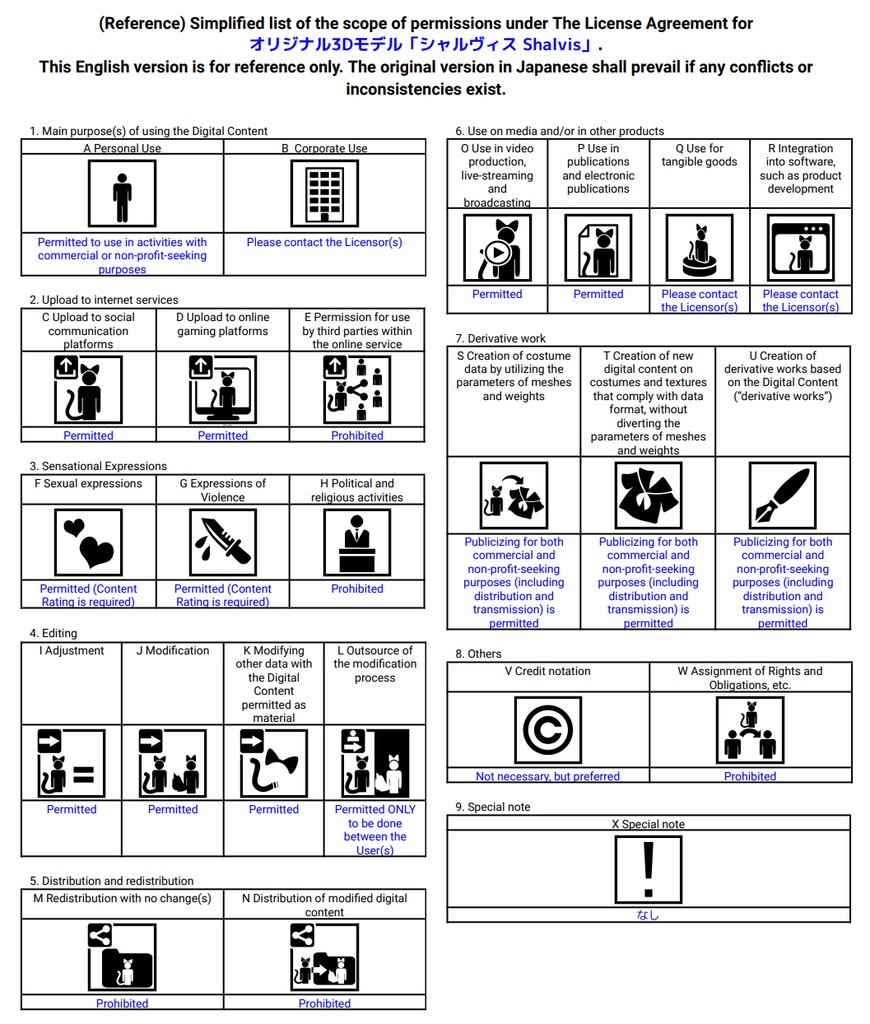 (Reference) Simplified list of the scope of permissions under The License Agreement for オリジナル3Dモデル「シャルヴィス Shalvis」.
This English version is for reference only. The original version in Japanese shall prevail if any conflicts or inconsistencies exist.

1. Main purpose(s) of using the Digital Content

| A Personal Use | B Corporate Use |
|---|---|
| Permitted to use in activities with commercial or non-profit-seeking purposes | Please contact the Licensor(s) |

2. Upload to internet services

| C Upload to social communication platforms | D Upload to online gaming platforms | E Permission for use by third parties within the online service |
|---|---|---|
| Permitted | Permitted | Prohibited |

3. Sensational Expressions

| F Sexual expressions | G Expressions of Violence | H Political and religious activities |
|---|---|---|
| Permitted (Content Rating is required) | Permitted (Content Rating is required) | Prohibited |

4. Editing

| I Adjustment | J Modification | K Modifying other data with the Digital Content permitted as material | L Outsource of the modification process |
|---|---|---|---|
| Permitted | Permitted | Permitted | Permitted ONLY to be done between the User(s) |

5. Distribution and redistribution

| M Redistribution with no change(s) | N Distribution of modified digital content |
|---|---|
| Prohibited | Prohibited |

6. Use on media and/or in other products

| O Use in video production, live-streaming and broadcasting | P Use in publications and electronic publications | Q Use for tangible goods | R Integration into software, such as product development |
|---|---|---|---|
| Permitted | Permitted | Please contact the Licensor(s) | Please contact the Licensor(s) |

7. Derivative work

| S Creation of costume data by utilizing the parameters of meshes and weights | T Creation of new digital content on costumes and textures that comply with data format, without diverting the parameters of meshes and weights | U Creation of derivative works based on the Digital Content ("derivative works") |
|---|---|---|
| Publicizing for both commercial and non-profit-seeking purposes (including distribution and transmission) is permitted | Publicizing for both commercial and non-profit-seeking purposes (including distribution and transmission) is permitted | Publicizing for both commercial and non-profit-seeking purposes (including distribution and transmission) is permitted |

8. Others

| V Credit notation | W Assignment of Rights and Obligations, etc. |
|---|---|
| Not necessary, but preferred | Prohibited |

9. Special note

| X Special note |
|---|
| なし |