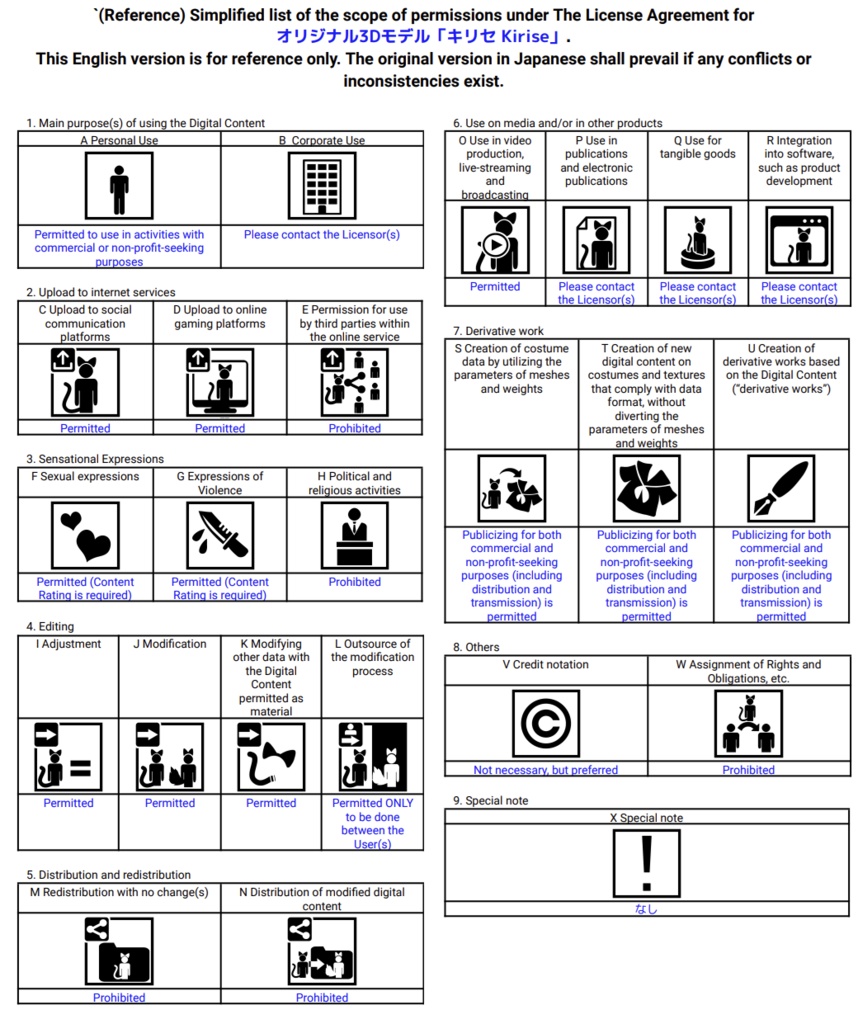 `(Reference) Simplified list of the scope of permissions under The License Agreement for オリジナル3Dモデル「キリセ Kirise」.
This English version is for reference only. The original version in Japanese shall prevail if any conflicts or inconsistencies exist.

1. Main purpose(s) of using the Digital Content

| A Personal Use | B Corporate Use |
|---|---|
| Permitted to use in activities with commercial or non-profit-seeking purposes | Please contact the Licensor(s) |

2. Upload to internet services

| C Upload to social communication platforms | D Upload to online gaming platforms | E Permission for use by third parties within the online service |
|---|---|---|
| Permitted | Permitted | Prohibited |

3. Sensational Expressions

| F Sexual expressions | G Expressions of Violence | H Political and religious activities |
|---|---|---|
| Permitted (Content Rating is required) | Permitted (Content Rating is required) | Prohibited |

4. Editing

| I Adjustment | J Modification | K Modifying other data with the Digital Content permitted as material | L Outsource of the modification process |
|---|---|---|---|
| Permitted | Permitted | Permitted | Permitted ONLY to be done between the User(s) |

5. Distribution and redistribution

| M Redistribution with no change(s) | N Distribution of modified digital content |
|---|---|
| Prohibited | Prohibited |

6. Use on media and/or in other products

| O Use in video production, live-streaming and broadcasting | P Use in publications and electronic publications | Q Use for tangible goods | R Integration into software, such as product development |
|---|---|---|---|
| Permitted | Please contact the Licensor(s) | Please contact the Licensor(s) | Please contact the Licensor(s) |

7. Derivative work

| S Creation of costume data by utilizing the parameters of meshes and weights | T Creation of new digital content on costumes and textures that comply with data format, without diverting the parameters of meshes and weights | U Creation of derivative works based on the Digital Content ("derivative works") |
|---|---|---|
| Publicizing for both commercial and non-profit-seeking purposes (including distribution and transmission) is permitted | Publicizing for both commercial and non-profit-seeking purposes (including distribution and transmission) is permitted | Publicizing for both commercial and non-profit-seeking purposes (including distribution and transmission) is permitted |

8. Others

| V Credit notation | W Assignment of Rights and Obligations, etc. |
|---|---|
| Not necessary, but preferred | Prohibited |

9. Special note

| X Special note |
|---|
| なし |