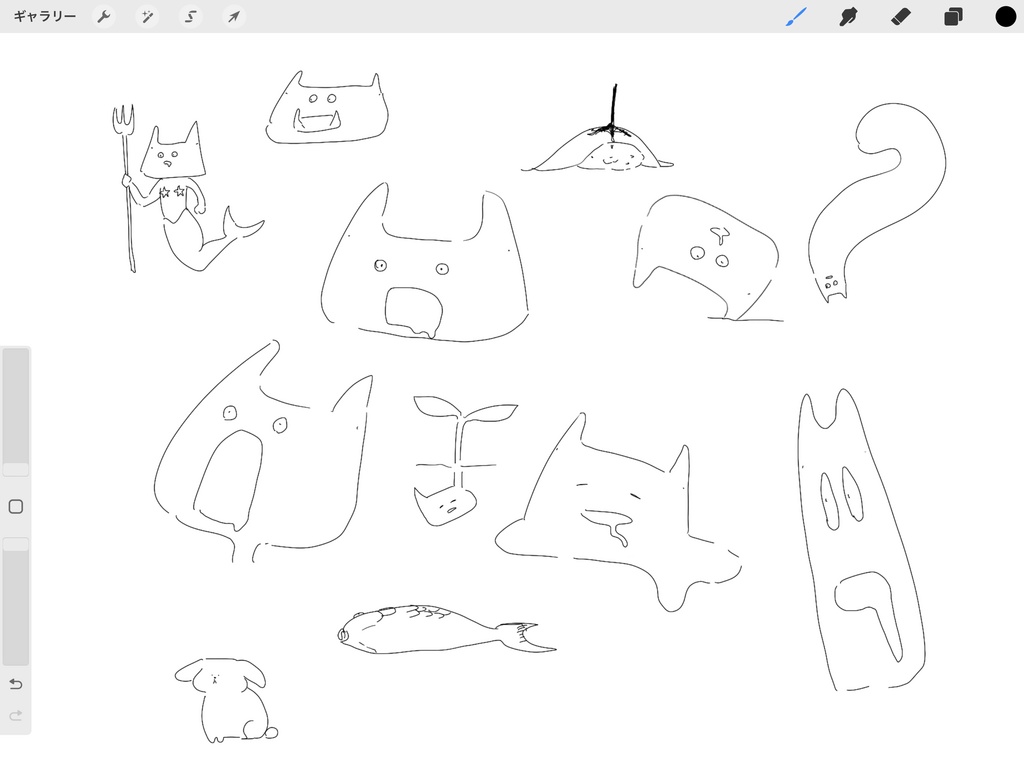 ギャラリー