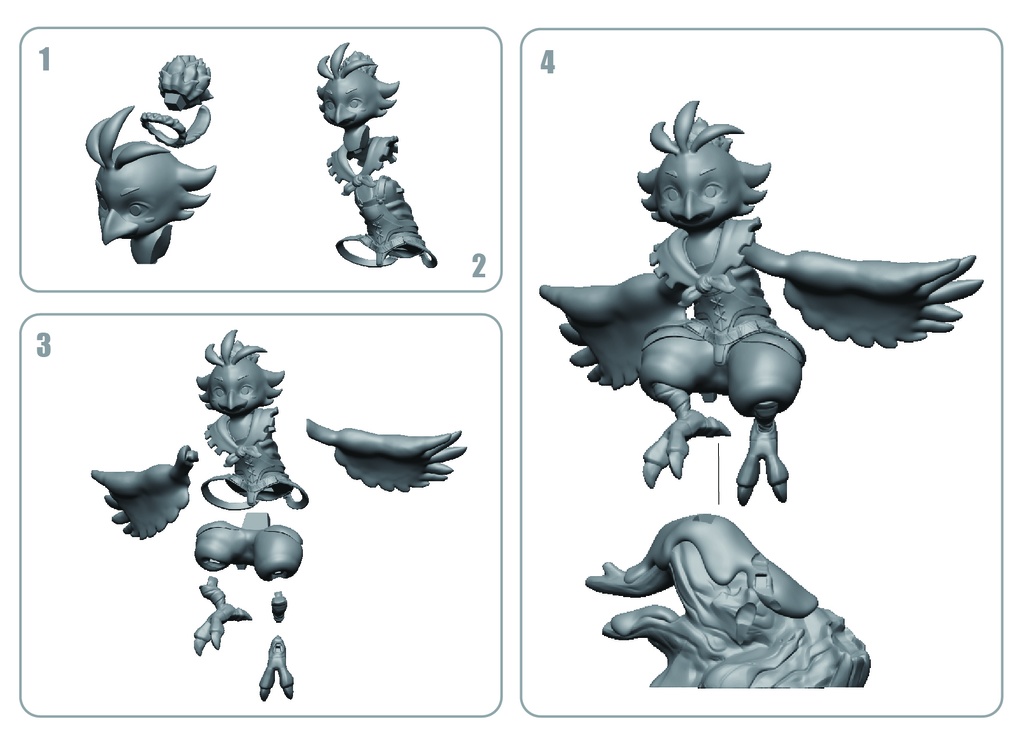 1

2

3

4