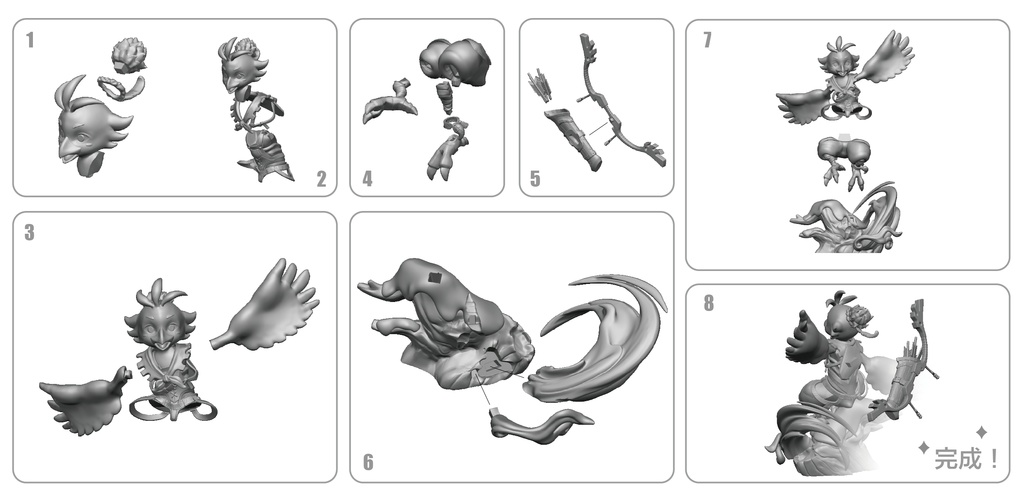 1

2

4

5

7

3

6

8

完成！