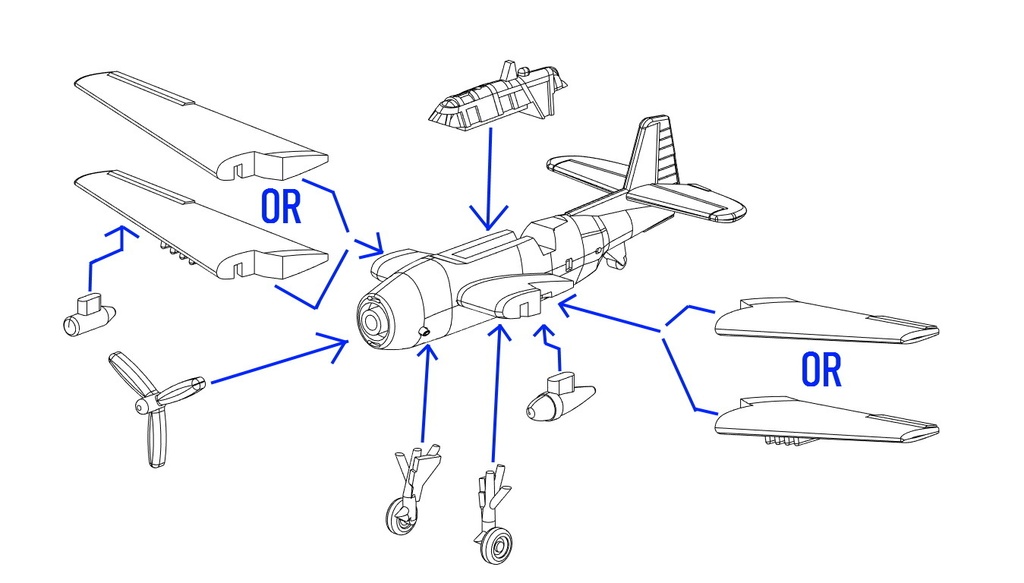 OR

OR