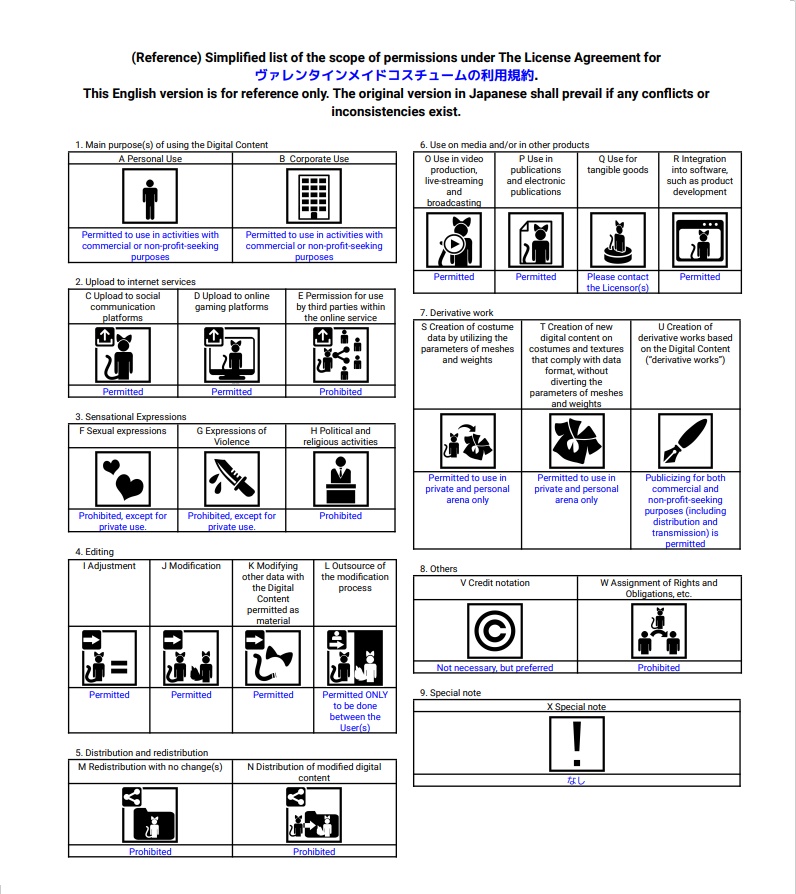 (Reference) Simplified list of the scope of permissions under The License Agreement for ヴァレンタインメイドコスチュームの利用規約.
This English version is for reference only. The original version in Japanese shall prevail if any conflicts or inconsistencies exist.

1. Main purpose(s) of using the Digital Content

| A Personal Use | B Corporate Use |
|---|---|
| Permitted to use in activities with commercial or non-profit-seeking purposes | Permitted to use in activities with commercial or non-profit-seeking purposes |

2. Upload to internet services

| C Upload to social communication platforms | D Upload to online gaming platforms | E Permission for use by third parties within the online service |
|---|---|---|
| Permitted | Permitted | Prohibited |

3. Sensational Expressions

| F Sexual expressions | G Expressions of Violence | H Political and religious activities |
|---|---|---|
| Prohibited, except for private use. | Prohibited, except for private use. | Prohibited |

4. Editing

| I Adjustment | J Modification | K Modifying other data with the Digital Content permitted as material | L Outsource of the modification process |
|---|---|---|---|
| Permitted | Permitted | Permitted | Permitted ONLY to be done between the User(s) |

5. Distribution and redistribution

| M Redistribution with no change(s) | N Distribution of modified digital content |
|---|---|
| Prohibited | Prohibited |

6. Use on media and/or in other products

| O Use in video production, live-streaming and broadcasting | P Use in publications and electronic publications | Q Use for tangible goods | R Integration into software, such as product development |
|---|---|---|---|
| Permitted | Permitted | Please contact the Licensor(s) | Permitted |

7. Derivative work

| S Creation of costume data by utilizing the parameters of meshes and weights | T Creation of new digital content on costumes and textures that comply with data format, without diverting the parameters of meshes and weights | U Creation of derivative works based on the Digital Content ("derivative works") |
|---|---|---|
| Permitted to use in private and personal arena only | Permitted to use in private and personal arena only | Publicizing for both commercial and non-profit-seeking purposes (including distribution and transmission) is permitted |

8. Others

| V Credit notation | W Assignment of Rights and Obligations, etc. |
|---|---|
| Not necessary, but preferred | Prohibited |

9. Special note

| X Special note |
|---|
| なし |