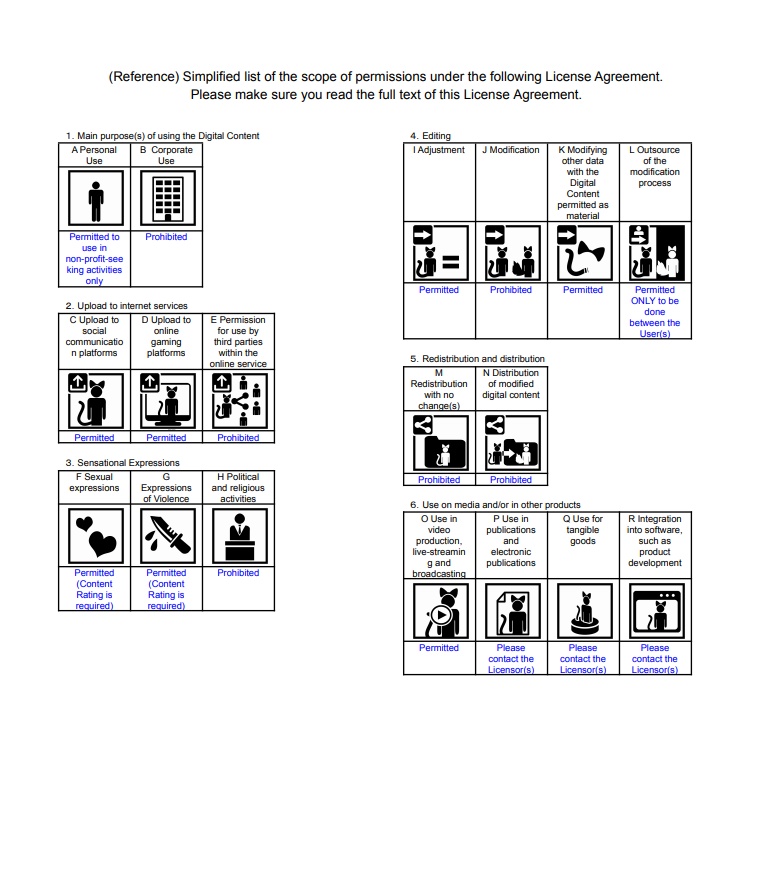 (Reference) Simplified list of the scope of permissions under the following License Agreement.
Please make sure you read the full text of this License Agreement.

1. Main purpose(s) of using the Digital Content

| A Personal Use | B Corporate Use |
|---|---|
| Permitted to use in non-profit-seeking activities only | Prohibited |

2. Upload to internet services

| C Upload to social communication platforms | D Upload to online gaming platforms | E Permission for use by third parties within the online service |
|---|---|---|
| Permitted | Permitted | Prohibited |

3. Sensational Expressions

| F Sexual expressions | G Expressions of Violence | H Political and religious activities |
|---|---|---|
| Permitted (Content Rating is required) | Permitted (Content Rating is required) | Prohibited |

4. Editing

| I Adjustment | J Modification | K Modifying other data with the Digital Content permitted as material | L Outsource of the modification process |
|---|---|---|---|
| Permitted | Prohibited | Permitted | Permitted ONLY to be done between the User(s) |

5. Redistribution and distribution

| M Redistribution with no change(s) | N Distribution of modified digital content |
|---|---|
| Prohibited | Prohibited |

6. Use on media and/or in other products

| O Use in video production, live-streaming and broadcasting | P Use in publications and electronic publications | Q Use for tangible goods | R Integration into software, such as product development |
|---|---|---|---|
| Permitted | Please contact the Licensor(s) | Please contact the Licensor(s) | Please contact the Licensor(s) |