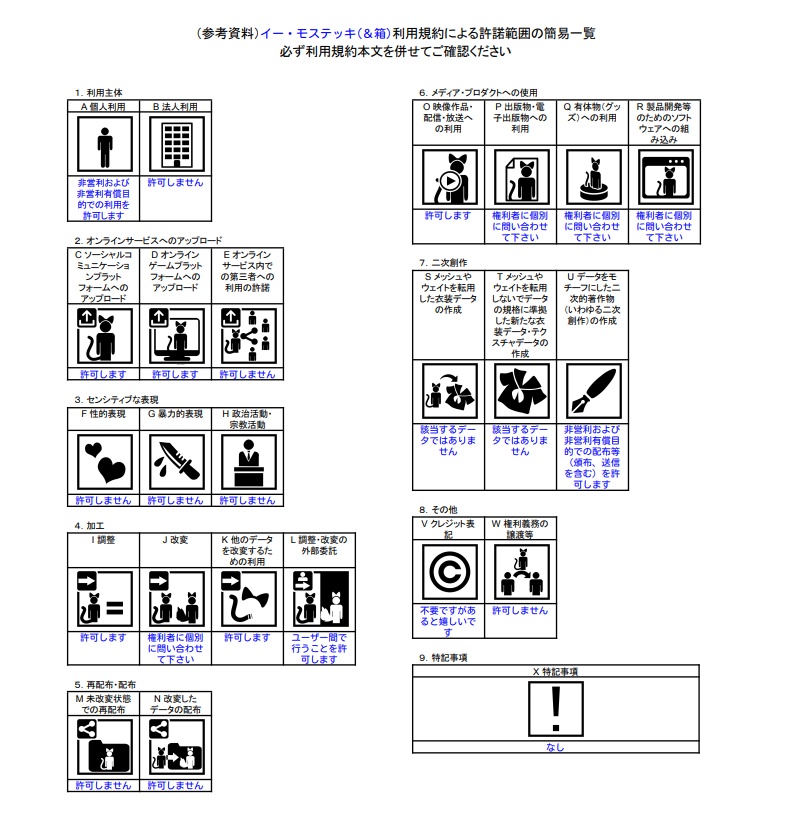 (参考資料)イー・モステッキ(＆箱)利用規約による許諾範囲の簡易一覧
必ず利用規約本文を併せてご確認ください

1. 利用主体

| A 個人利用 | B 法人利用 |
|---|---|
| 非営利および非営利有償目的での利用を許可します | 許可しません |

2. オンラインサービスへのアップロード

| C ソーシャルコミュニケーションプラットフォームへのアップロード | D オンラインゲームプラットフォームへのアップロード | E オンラインサービス内での第三者への利用の許諾 |
|---|---|---|
| 許可します | 許可します | 許可しません |

3. センシティブな表現

| F 性的表現 | G 暴力的表現 | H 政治活動・宗教活動 |
|---|---|---|
| 許可しません | 許可しません | 許可しません |

4. 加工

| I 調整 | J 改変 | K 他のデータを改変するための利用 | L 調整・改変の外部委託 |
|---|---|---|---|
| 許可します | 権利者に個別に問い合わせて下さい | 許可します | ユーザー間で行うことを許可します |

5. 再配布・配布

| M 未改変状態での再配布 | N 改変したデータの配布 |
|---|---|
| 許可しません | 許可しません |

6. メディア・プロダクトへの使用

| O 映像作品・配信・放送への利用 | P 出版物・電子出版物への利用 | Q 有体物(グッズ)への利用 | R 製品開発等のためのソフトウェアへの組み込み |
|---|---|---|---|
| 許可します | 権利者に個別に問い合わせて下さい | 権利者に個別に問い合わせて下さい | 権利者に個別に問い合わせて下さい |

7. 二次創作

| S メッシュやウェイトを転用した衣装データの作成 | T メッシュやウェイトを転用しないでデータの規格に準拠した新たな衣装データ・テクスチャデータの作成 | U データをモチーフにした二次的著作物(いわゆる二次創作)の作成 |
|---|---|---|
| 該当するデータではありません | 該当するデータではありません | 非営利および非営利有償目的での配布等(頒布、送信を含む)を許可します |

8. その他

| V クレジット表記 | W 権利義務の譲渡等 |
|---|---|
| 不要ですがあると嬉しいです | 許可しません |

9. 特記事項

| X 特記事項 |
|---|
| なし |