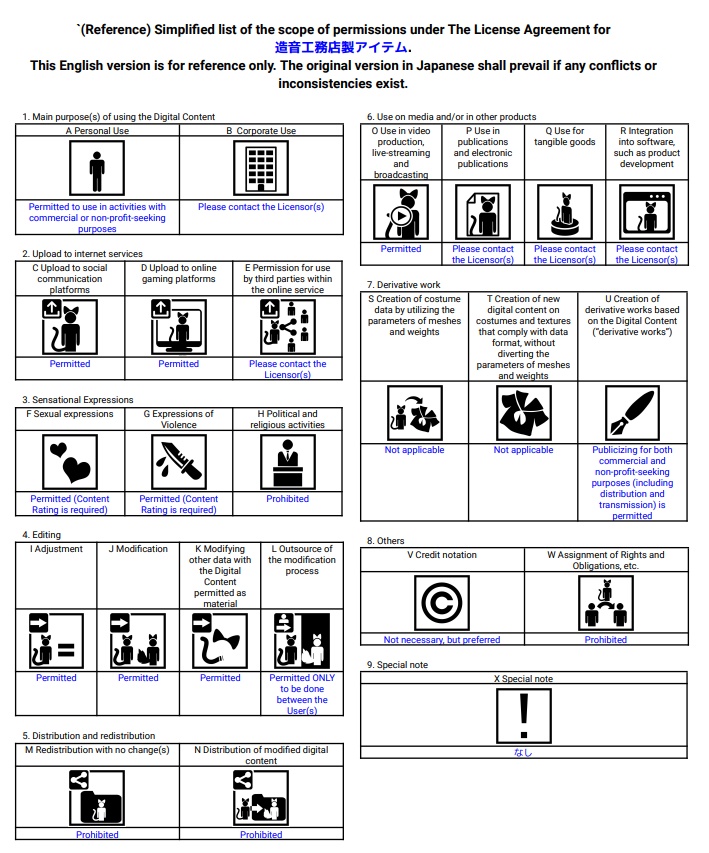 `(Reference) Simplified list of the scope of permissions under The License Agreement for 造音工務店製アイテム.
This English version is for reference only. The original version in Japanese shall prevail if any conflicts or inconsistencies exist.

1. Main purpose(s) of using the Digital Content

| A Personal Use | B Corporate Use |
|---|---|
| Permitted to use in activities with commercial or non-profit-seeking purposes | Please contact the Licensor(s) |

2. Upload to internet services

| C Upload to social communication platforms | D Upload to online gaming platforms | E Permission for use by third parties within the online service |
|---|---|---|
| Permitted | Permitted | Please contact the Licensor(s) |

3. Sensational Expressions

| F Sexual expressions | G Expressions of Violence | H Political and religious activities |
|---|---|---|
| Permitted (Content Rating is required) | Permitted (Content Rating is required) | Prohibited |

4. Editing

| I Adjustment | J Modification | K Modifying other data with the Digital Content permitted as material | L Outsource of the modification process |
|---|---|---|---|
| Permitted | Permitted | Permitted | Permitted ONLY to be done between the User(s) |

5. Distribution and redistribution

| M Redistribution with no change(s) | N Distribution of modified digital content |
|---|---|
| Prohibited | Prohibited |

6. Use on media and/or in other products

| O Use in video production, live-streaming and broadcasting | P Use in publications and electronic publications | Q Use for tangible goods | R Integration into software, such as product development |
|---|---|---|---|
| Permitted | Please contact the Licensor(s) | Please contact the Licensor(s) | Please contact the Licensor(s) |

7. Derivative work

| S Creation of costume data by utilizing the parameters of meshes and weights | T Creation of new digital content on costumes and textures that comply with data format, without diverting the parameters of meshes and weights | U Creation of derivative works based on the Digital Content ("derivative works") |
|---|---|---|
| Not applicable | Not applicable | Publicizing for both commercial and non-profit-seeking purposes (including distribution and transmission) is permitted |

8. Others

| V Credit notation | W Assignment of Rights and Obligations, etc. |
|---|---|
| Not necessary, but preferred | Prohibited |

9. Special note

| X Special note |
|---|
| なし |