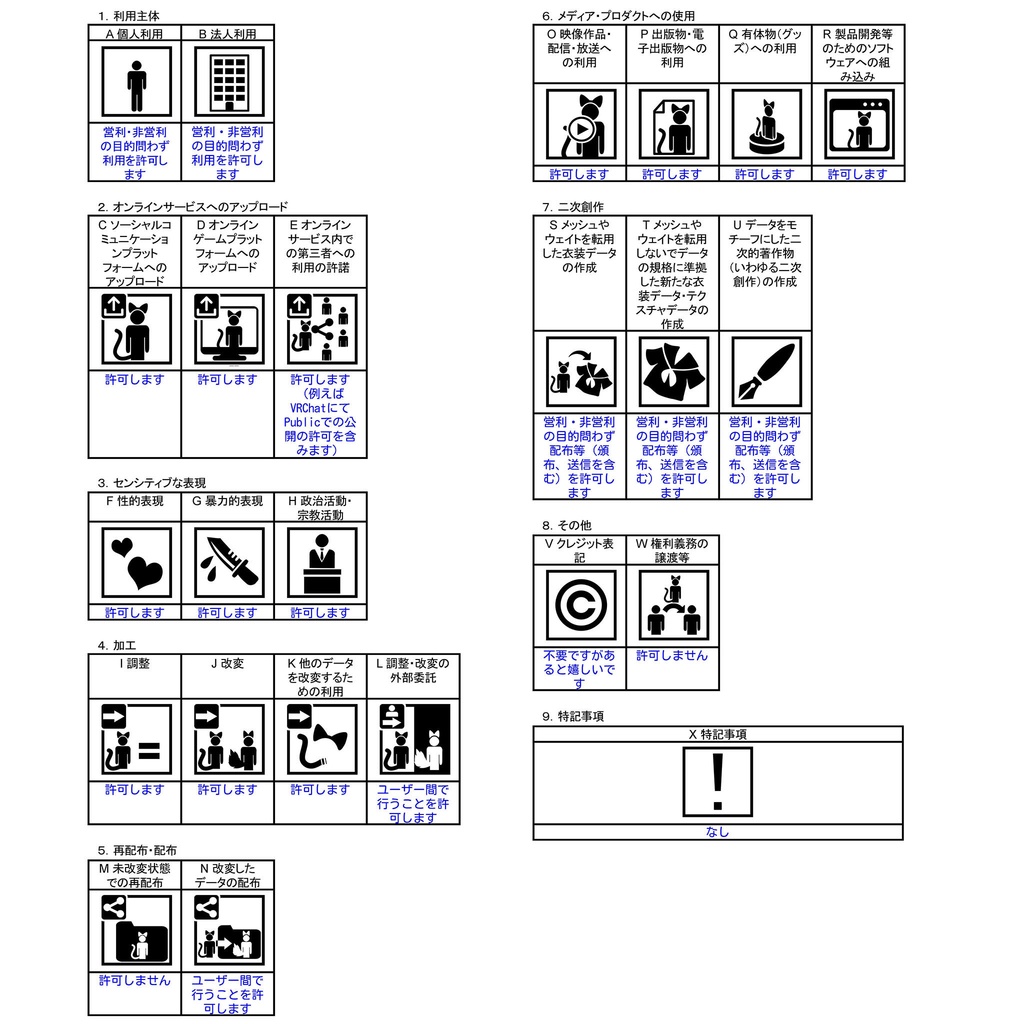 1. 利用主体

| A 個人利用 | B 法人利用 |
|---|---|
| 営利・非営利の目的問わず利用を許可します | 営利・非営利の目的問わず利用を許可します |

2. オンラインサービスへのアップロード

| C ソーシャルコミュニケーションプラットフォームへのアップロード | D オンラインゲームプラットフォームへのアップロード | E オンラインサービス内での第三者への利用の許諾 |
|---|---|---|
| 許可します | 許可します | 許可します（例えばVRChatにてPublicでの公開の許可を含みます） |

3. センシティブな表現

| F 性的表現 | G 暴力的表現 | H 政治活動・宗教活動 |
|---|---|---|
| 許可します | 許可します | 許可します |

4. 加工

| I 調整 | J 改変 | K 他のデータを改変するための利用 | L 調整・改変の外部委託 |
|---|---|---|---|
| 許可します | 許可します | 許可します | ユーザー間で行うことを許可します |

5. 再配布・配布

| M 未改変状態での再配布 | N 改変したデータの配布 |
|---|---|
| 許可しません | ユーザー間で行うことを許可します |

6. メディア・プロダクトへの使用

| O 映像作品・配信・放送への利用 | P 出版物・電子出版物への利用 | Q 有体物（グッズ）への利用 | R 製品開発等のためのソフトウェアへの組み込み |
|---|---|---|---|
| 許可します | 許可します | 許可します | 許可します |

7. 二次創作

| S メッシュやウェイトを転用した衣装データの作成 | T メッシュやウェイトを転用しないでデータの規格に準拠した新たな衣装データ・テクスチャデータの作成 | U データをモチーフにした二次的著作物（いわゆる二次創作）の作成 |
|---|---|---|
| 営利・非営利の目的問わず配布等（頒布、送信を含む）を許可します | 営利・非営利の目的問わず配布等（頒布、送信を含む）を許可します | 営利・非営利の目的問わず配布等（頒布、送信を含む）を許可します |

8. その他

| V クレジット表記 | W 権利義務の譲渡等 |
|---|---|
| 不要ですがあると嬉しいです | 許可しません |

9. 特記事項

| X 特記事項 |
|---|
| なし |