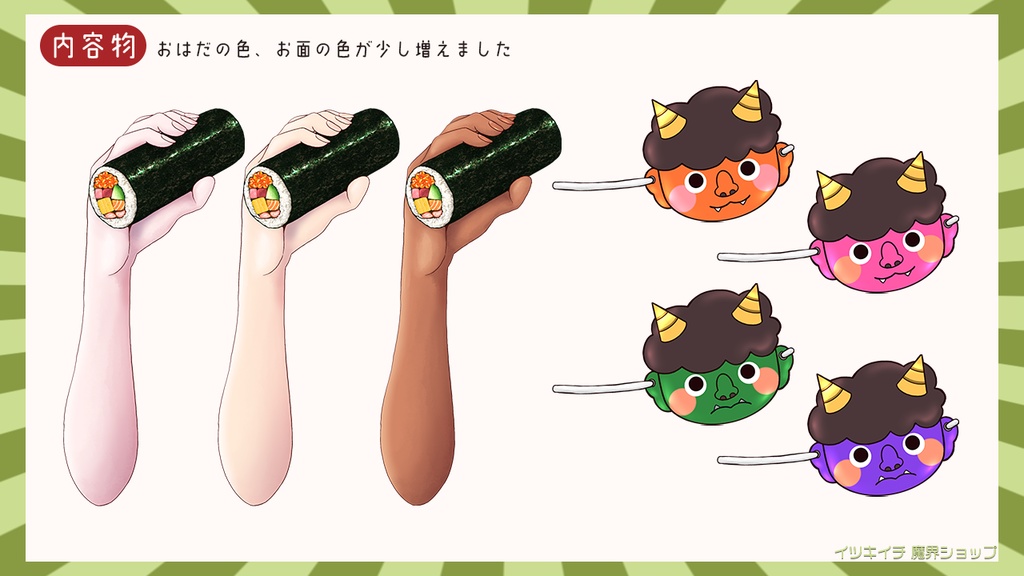 内容物 おはだの色、お面の色が少し増えました

イツキイチ 魔界ショップ