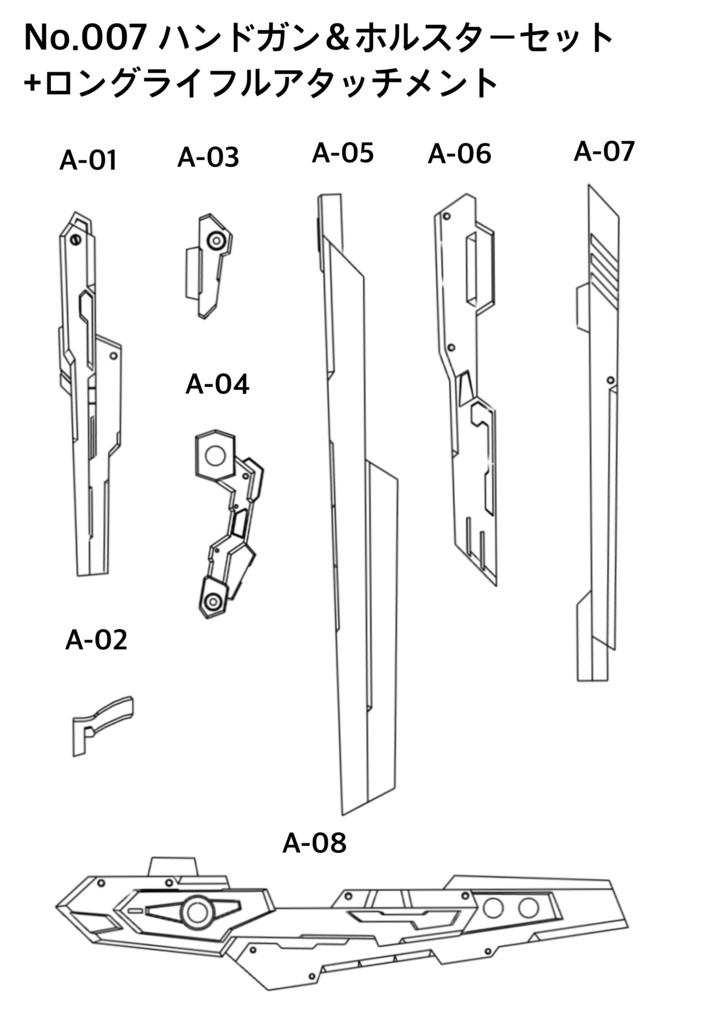 No.007 ハンドガン＆ホルスターセット
+ロングライフルアタッチメント

A-01

A-03

A-05

A-06

A-07

A-04

A-02

A-08