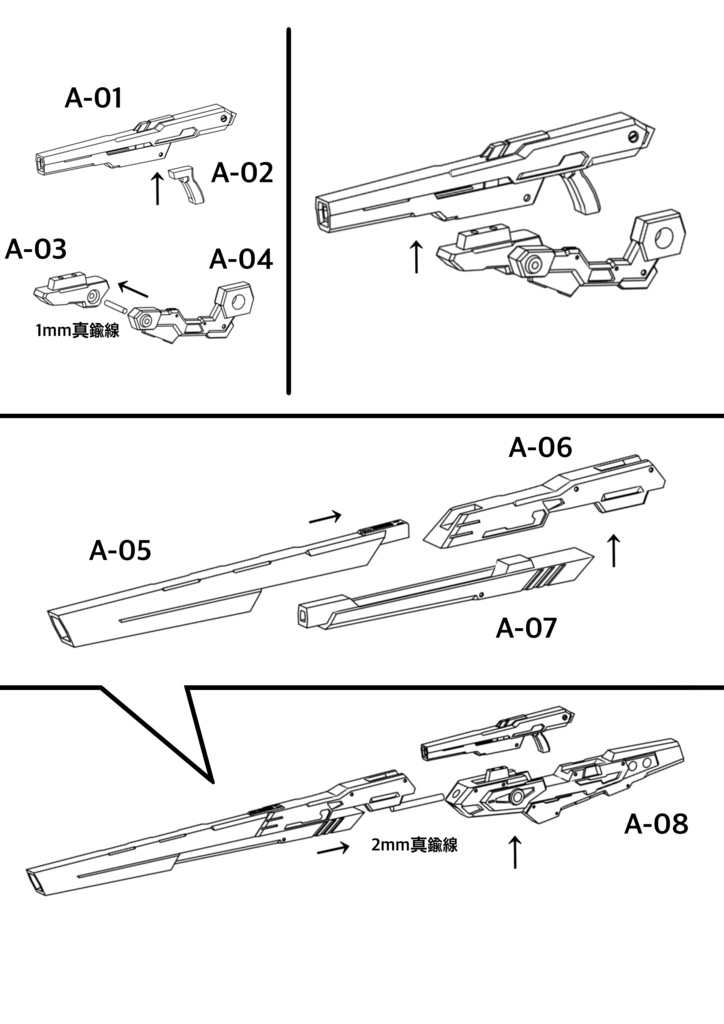 A-01

A-02

A-03

A-04

1mm真鍮線

A-06

A-05

A-07

2mm真鍮線

A-08