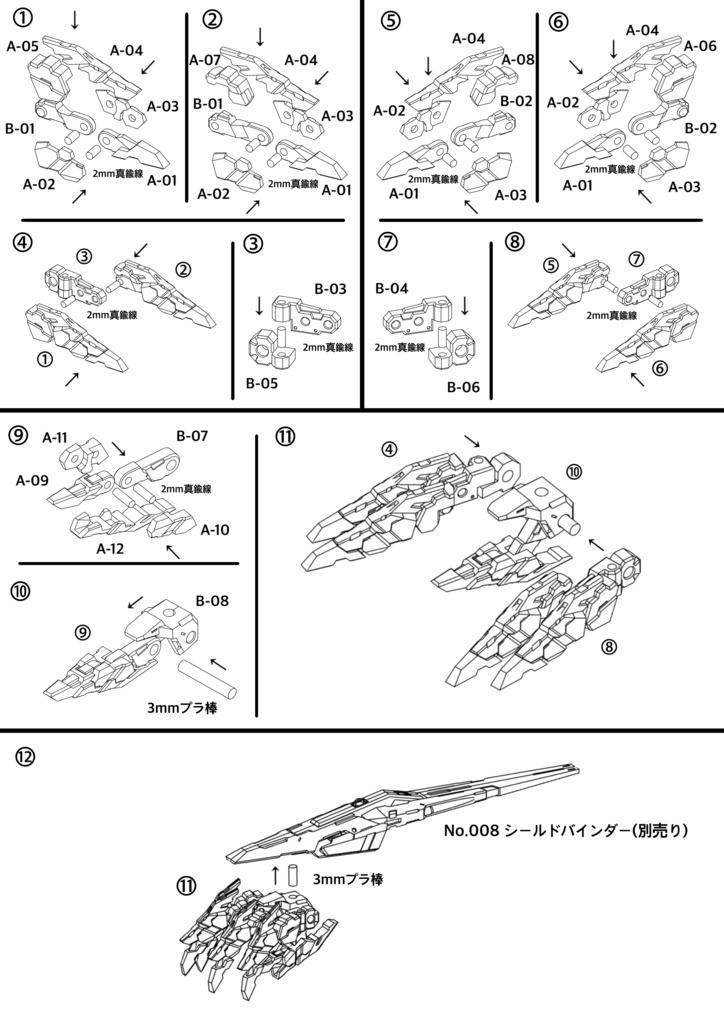 ①
A-05
A-04
A-03
B-01
A-02
2mm真鍮線
A-01

②
A-07
A-04
B-01
A-03
A-02
2mm真鍮線
A-01

⑤
A-04
A-08
A-02
B-02
2mm真鍮線
A-01
A-03

⑥
A-04
A-06
A-02
B-02
2mm真鍮線
A-01
A-03

④
③
②
2mm真鍮線
①

③
B-03
2mm真鍮線
B-05

⑦
B-04
2mm真鍮線
B-06

⑧
⑤
⑦
2mm真鍮線
⑥

⑨
A-11
B-07
A-09
2mm真鍮線
A-10
A-12

⑩
B-08
⑨
3mmプラ棒

⑪
④
⑩
⑧

⑫
No.008 シールドバインダー(別売り)
⑪
3mmプラ棒