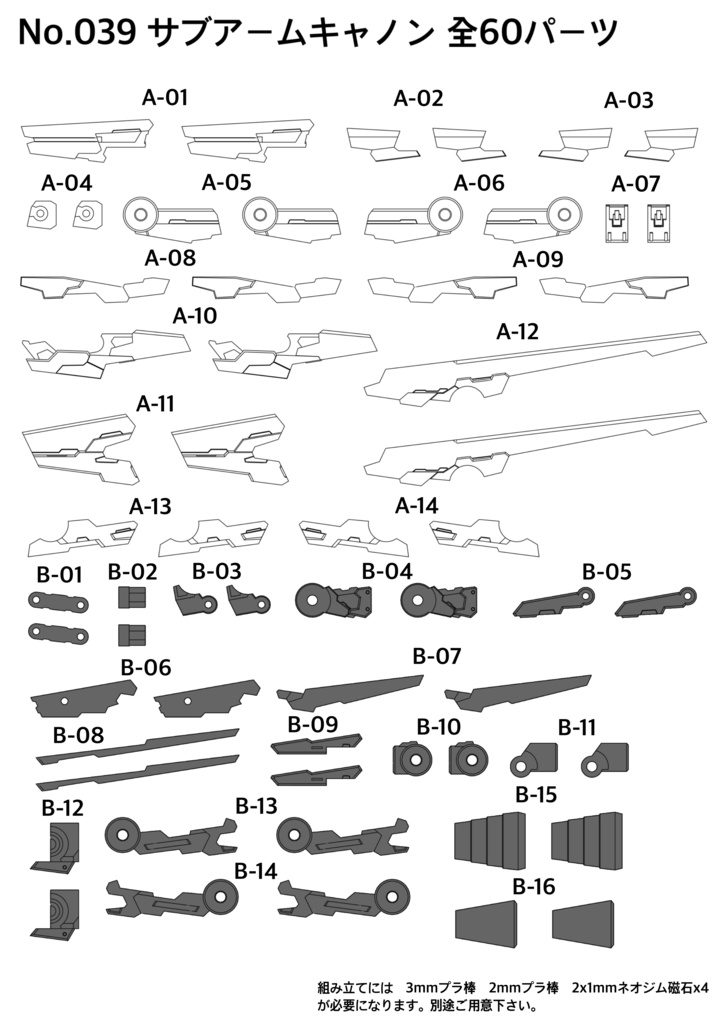 No.039 サブアームキャノン 全60パーツ

A-01
A-02
A-03
A-04
A-05
A-06
A-07
A-08
A-09
A-10
A-12
A-11
A-13
A-14
B-01
B-02
B-03
B-04
B-05
B-06
B-07
B-08
B-09
B-10
B-11
B-12
B-13
B-15
B-14
B-16

組み立てには 3mmプラ棒 2mmプラ棒 2x1mmネオジム磁石x4 が必要になります。別途ご用意下さい。