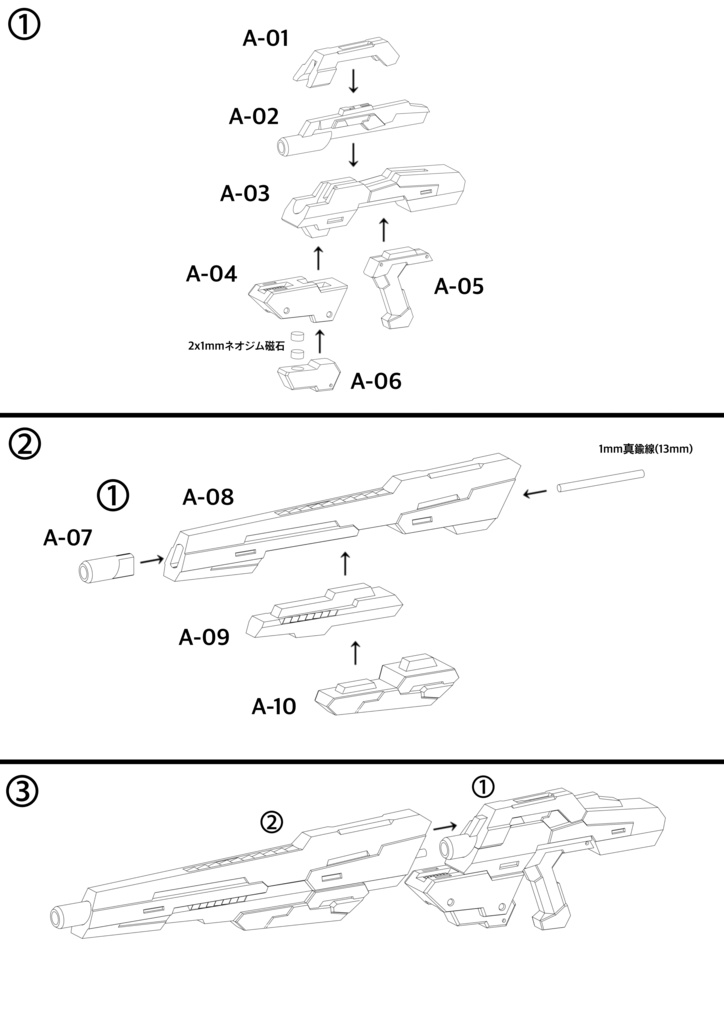 ①

A-01

A-02

A-03

A-04

A-05

2x1mmネオジム磁石

A-06

②

1mm真鍮線(13mm)

①

A-08

A-07

A-09

A-10

③

②

①