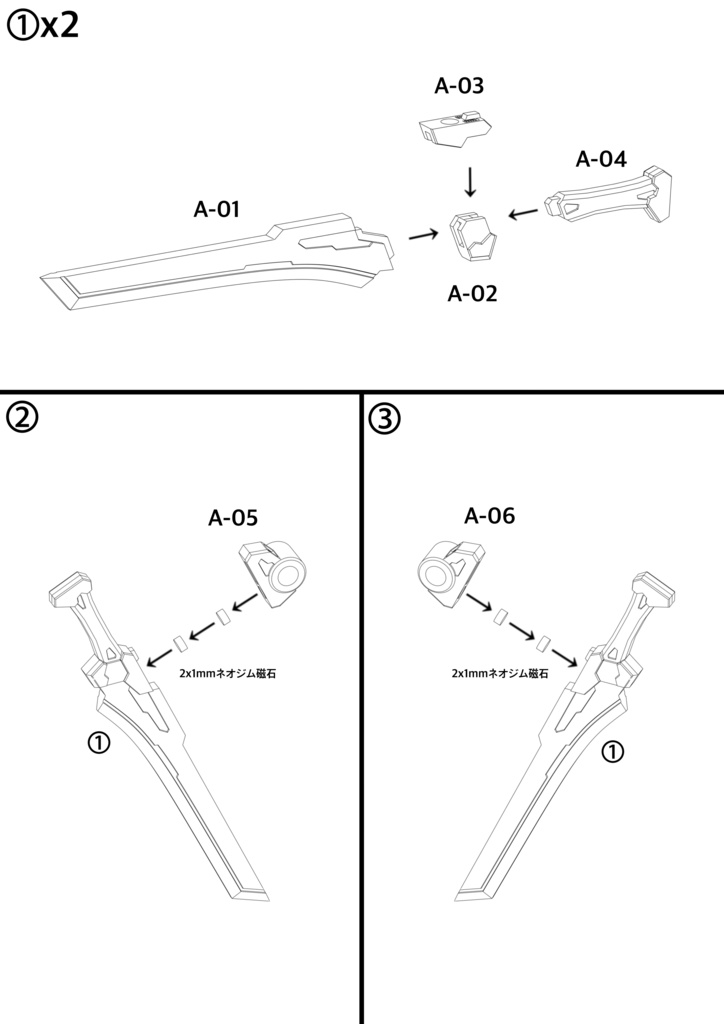 ①x2

A-03

A-04

A-01

A-02

②

A-05

2x1mmネオジム磁石

①

③

A-06

2x1mmネオジム磁石

①