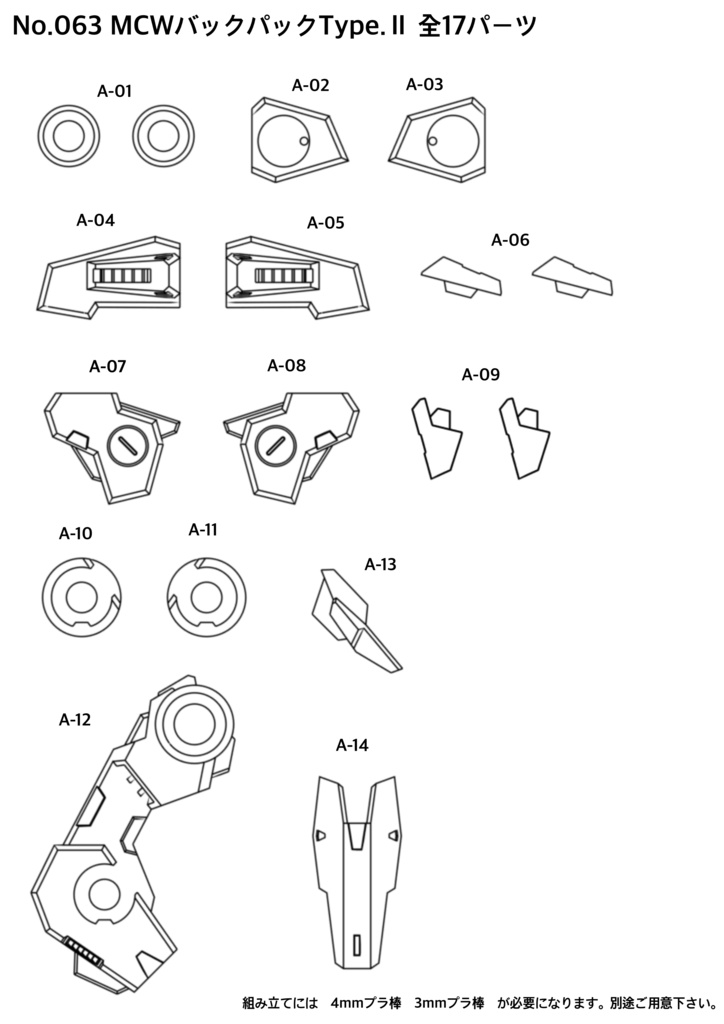 No.063 MCWバックパックType.Ⅱ 全17パーツ

A-01
A-02
A-03
A-04
A-05
A-06
A-07
A-08
A-09
A-10
A-11
A-13
A-12
A-14

組み立てには 4mmプラ棒 3mmプラ棒 が必要になります。別途ご用意下さい。