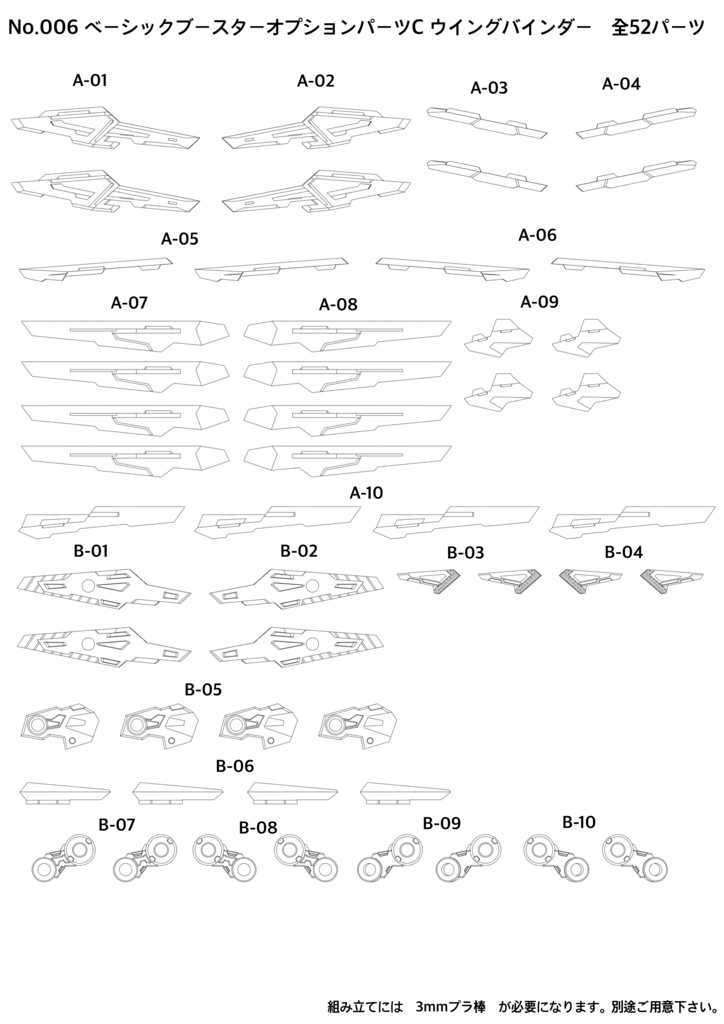 No.006 ベーシックブースターオプションパーツC ウイングバインダー　全52パーツ

A-01

A-02

A-03

A-04

A-05

A-06

A-07

A-08

A-09

A-10

B-01

B-02

B-03

B-04

B-05

B-06

B-07

B-08

B-09

B-10

組み立てには　3mmプラ棒　が必要になります。別途ご用意下さい。