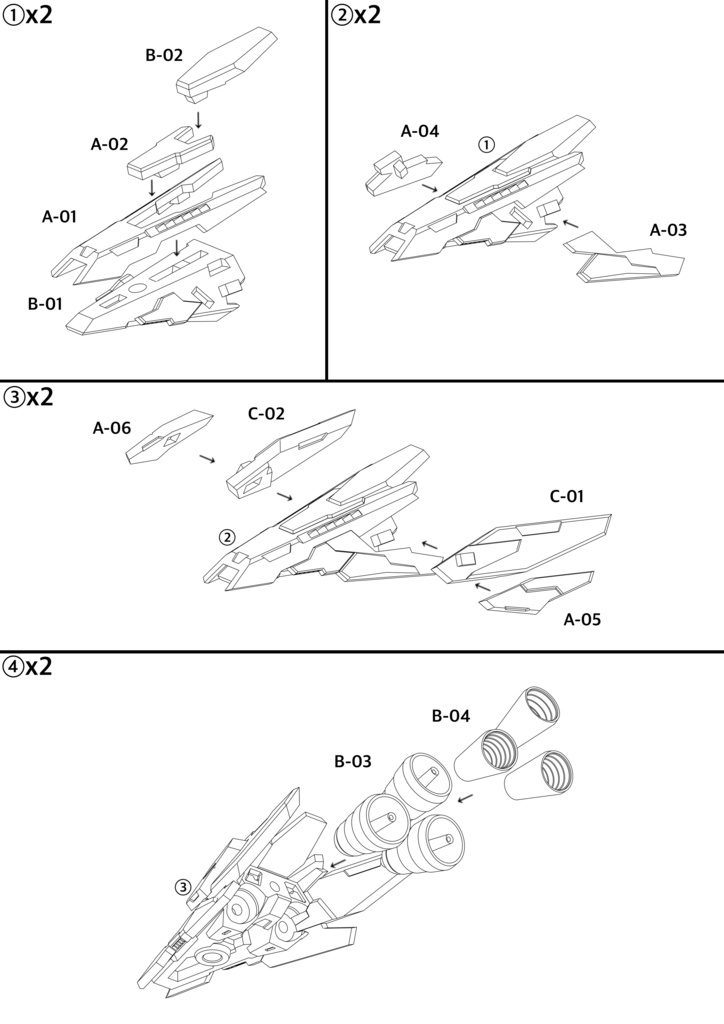 ①x2

B-02

A-02

A-01

B-01

②x2

A-04

①

A-03

③x2

A-06

C-02

②

C-01

A-05

④x2

B-04

B-03

③